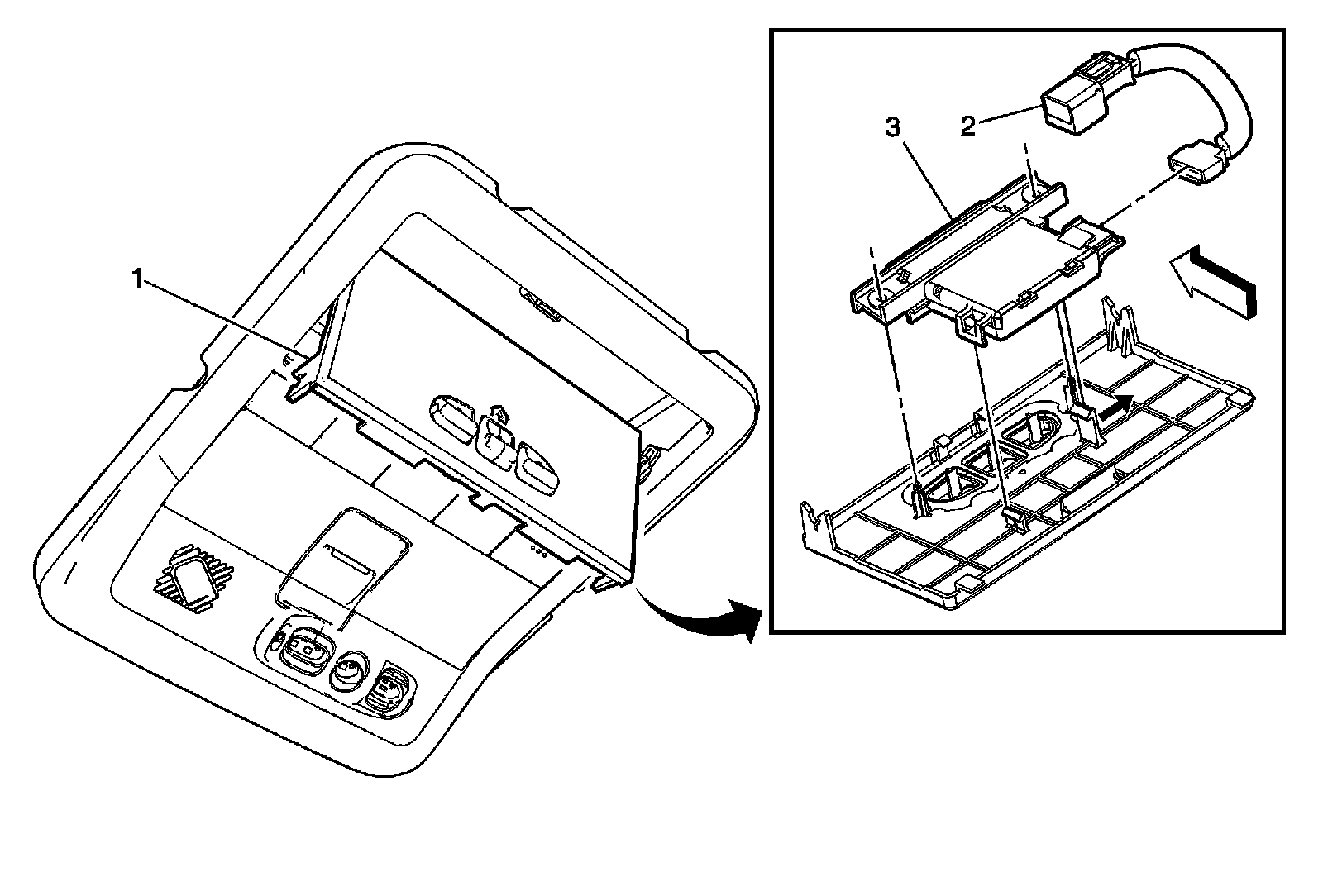 1

3

2