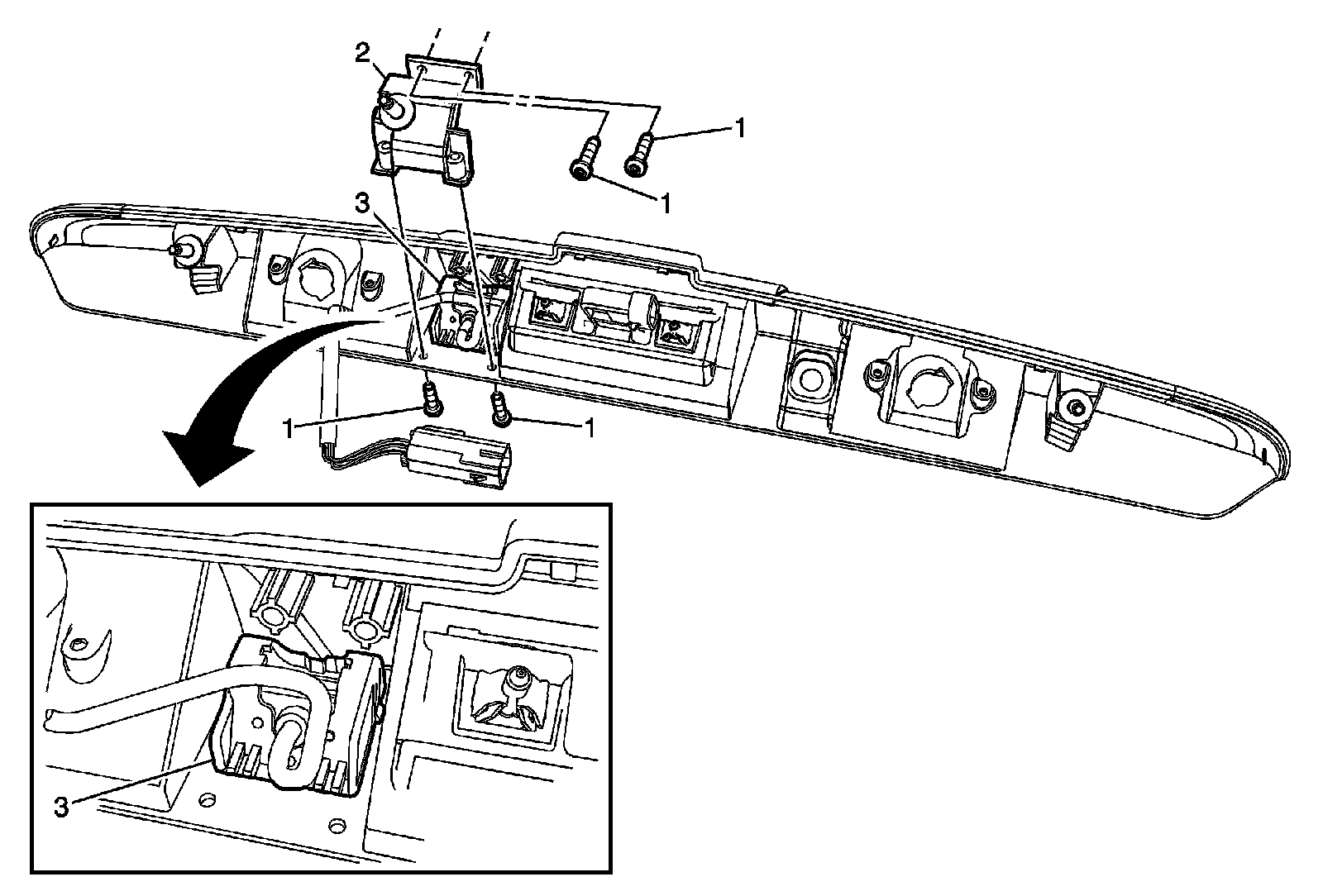 2
1
1
3
1
1
3