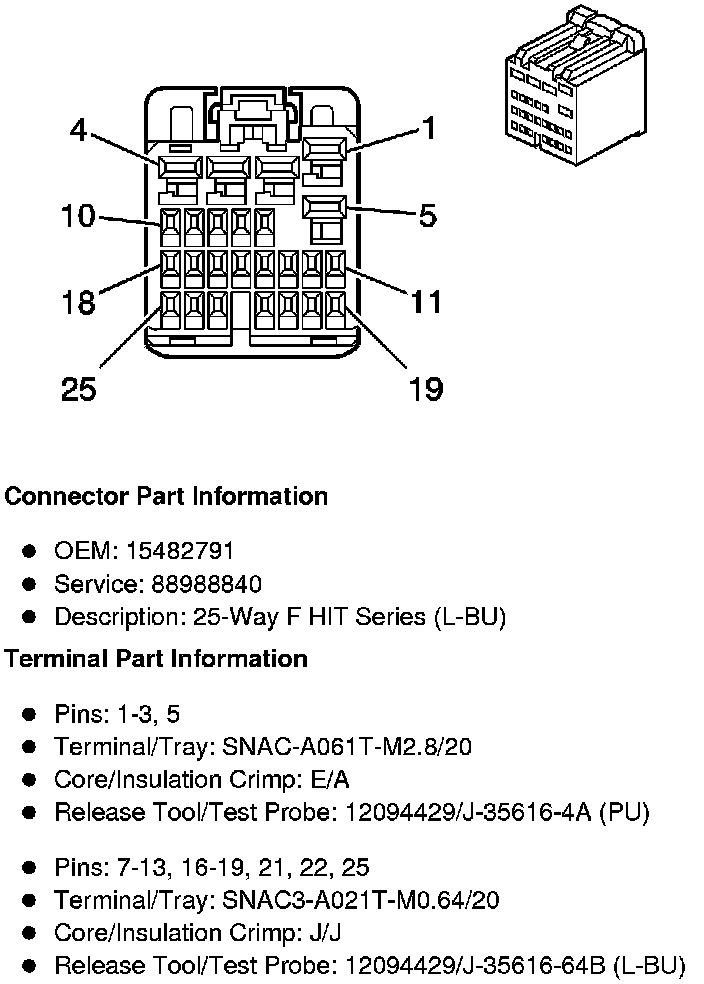 4
1
10
5
18
11
25
19

Connector Part Information

- OEM: 15482791
- Service: 88988840
- Description: 25-Way F HIT Series (L-BU)

Terminal Part Information

- Pins: 1-3, 5
- Terminal/Tray: SNAC-A061T-M2.8/20
- Core/Insulation Crimp: E/A
- Release Tool/Test Probe: 12094429/J-35616-4A (PU)

- Pins: 7-13, 16-19, 21, 22, 25
- Terminal/Tray: SNAC3-A021T-M0.64/20
- Core/Insulation Crimp: J/J
- Release Tool/Test Probe: 12094429/J-35616-64B (L-BU)