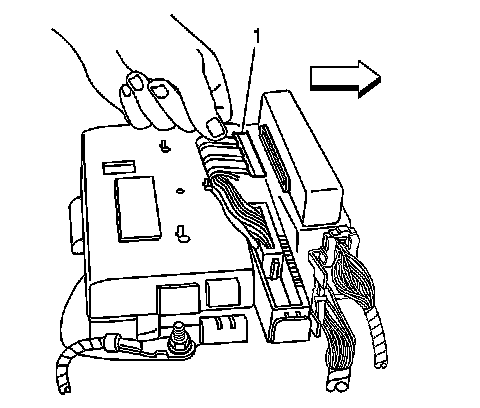 1