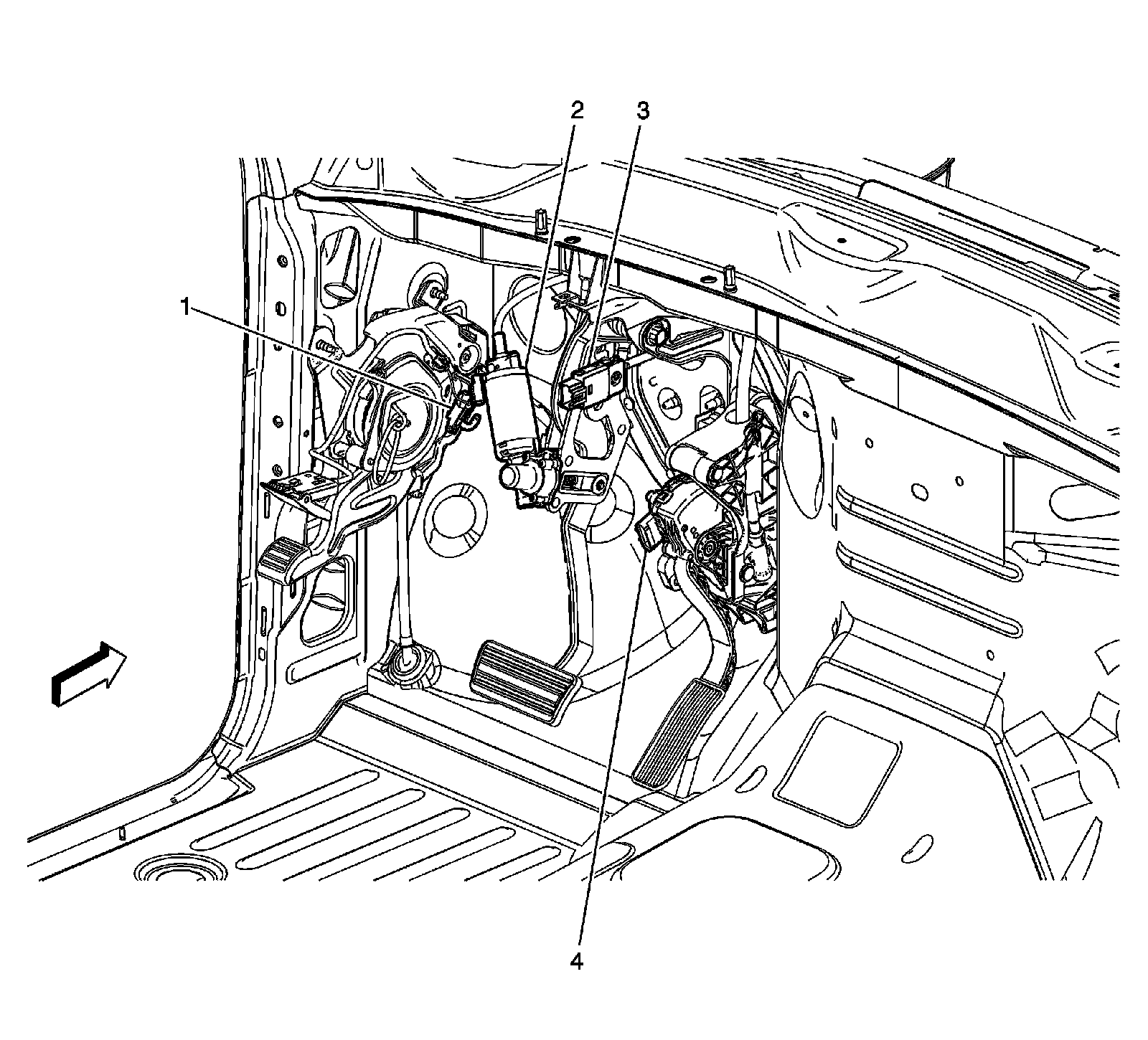 2
3
1
4