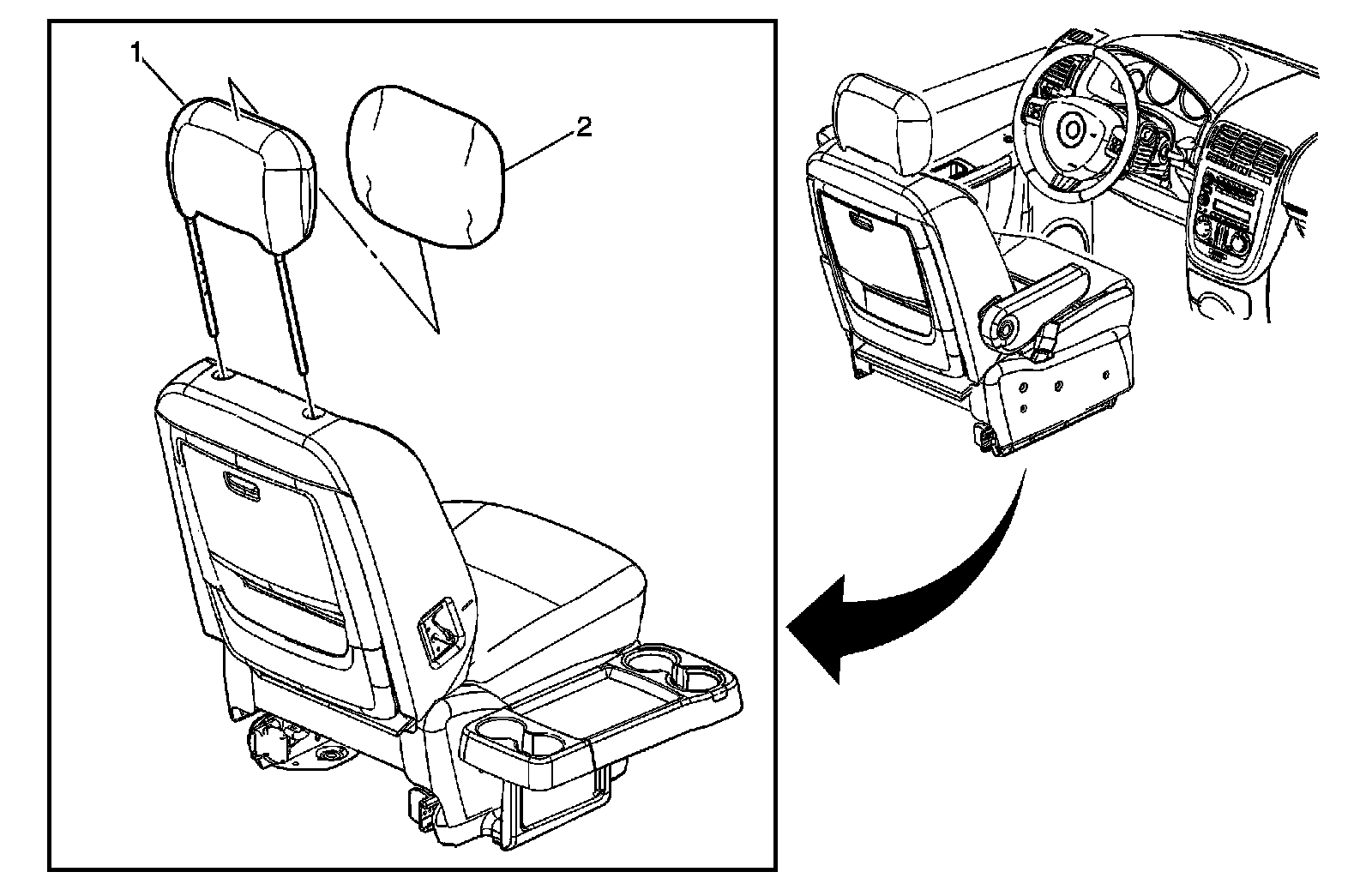 1
2