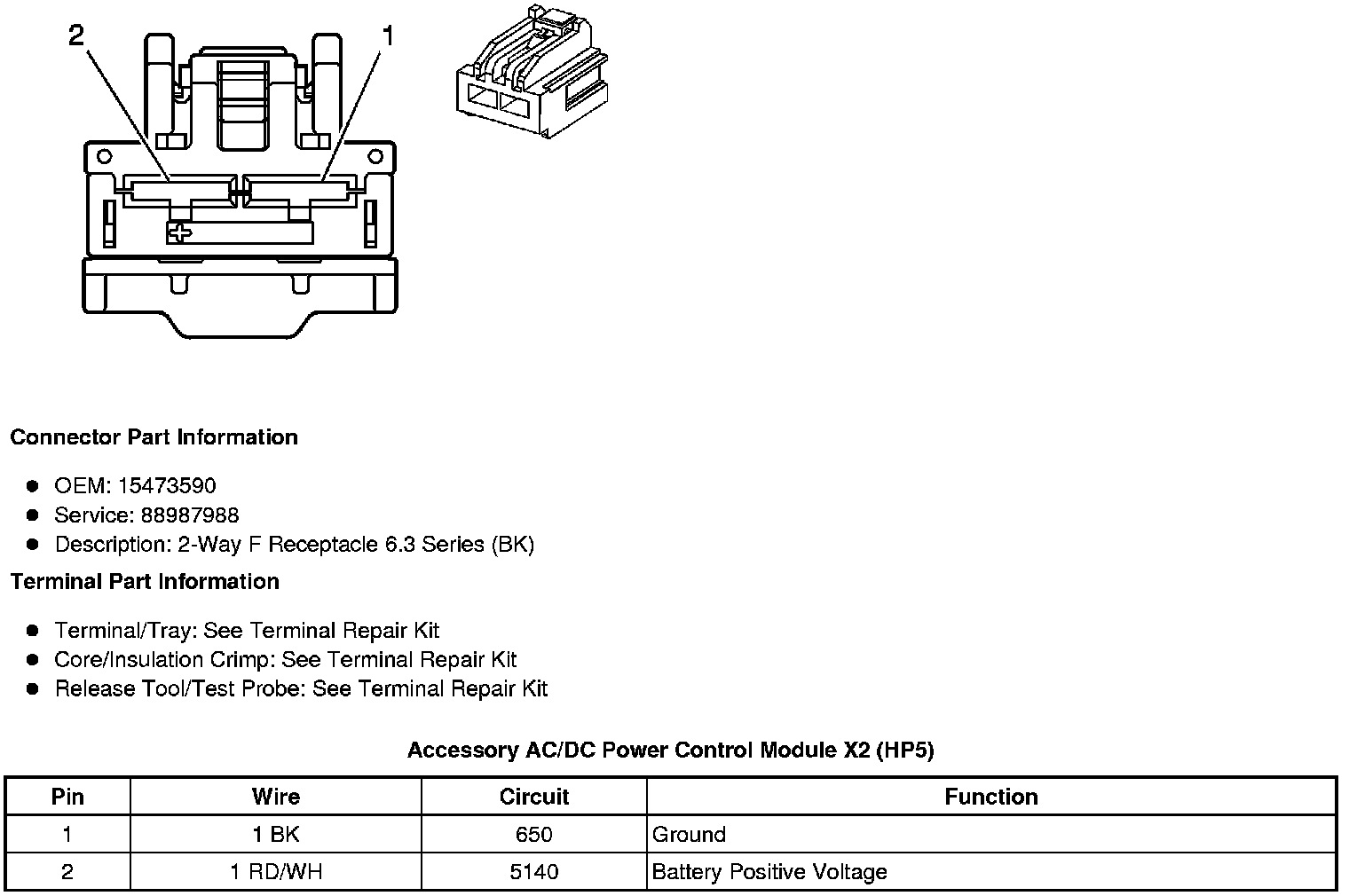 2
1

Connector Part Information

- OEM: 15473590
- Service: 88987988
- Description: 2-Way F Receptacle 6.3 Series (BK)

Terminal Part Information

- Terminal/Tray: See Terminal Repair Kit
- Core/Insulation Crimp: See Terminal Repair Kit
- Release Tool/Test Probe: See Terminal Repair Kit

Accessory AC/DC Power Control Module X2 (HP5)

| Pin | Wire | Circuit | Function |
|---|---|---|---|
| 1 | 1 BK | 650 | Ground |
| 2 | 1 RD/WH | 5140 | Battery Positive Voltage |