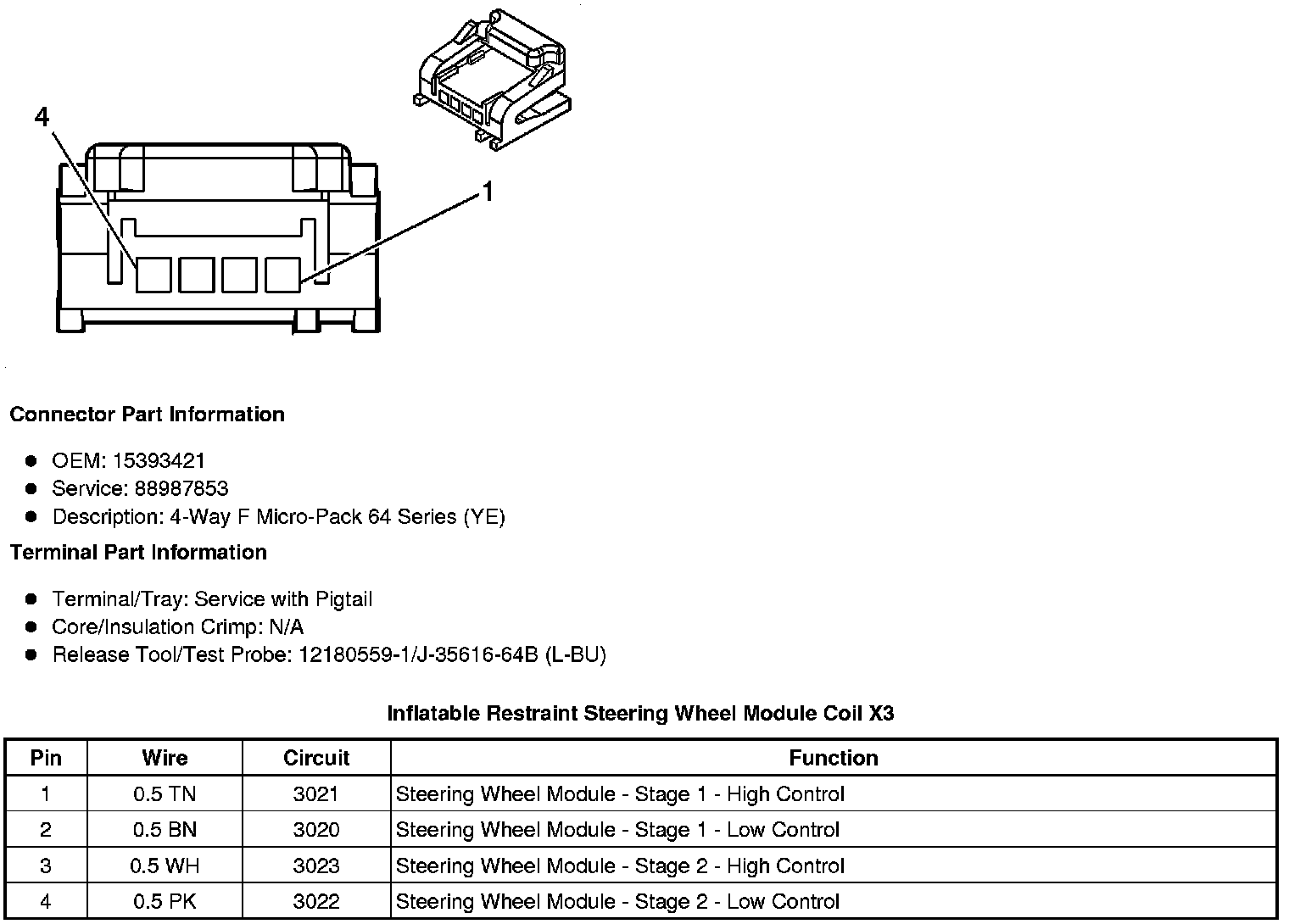 4

1

Connector Part Information

- OEM: 15393421
- Service: 88987853
- Description: 4-Way F Micro-Pack 64 Series (YE)

Terminal Part Information

- Terminal/Tray: Service with Pigtail
- Core/Insulation Crimp: N/A
- Release Tool/Test Probe: 12180559-1/J-35616-64B (L-BU)

Inflatable Restraint Steering Wheel Module Coil X3

| Pin | Wire | Circuit | Function |
|---|---|---|---|
| 1 | 0.5 TN | 3021 | Steering Wheel Module - Stage 1 - High Control |
| 2 | 0.5 BN | 3020 | Steering Wheel Module - Stage 1 - Low Control |
| 3 | 0.5 WH | 3023 | Steering Wheel Module - Stage 2 - High Control |
| 4 | 0.5 PK | 3022 | Steering Wheel Module - Stage 2 - Low Control |