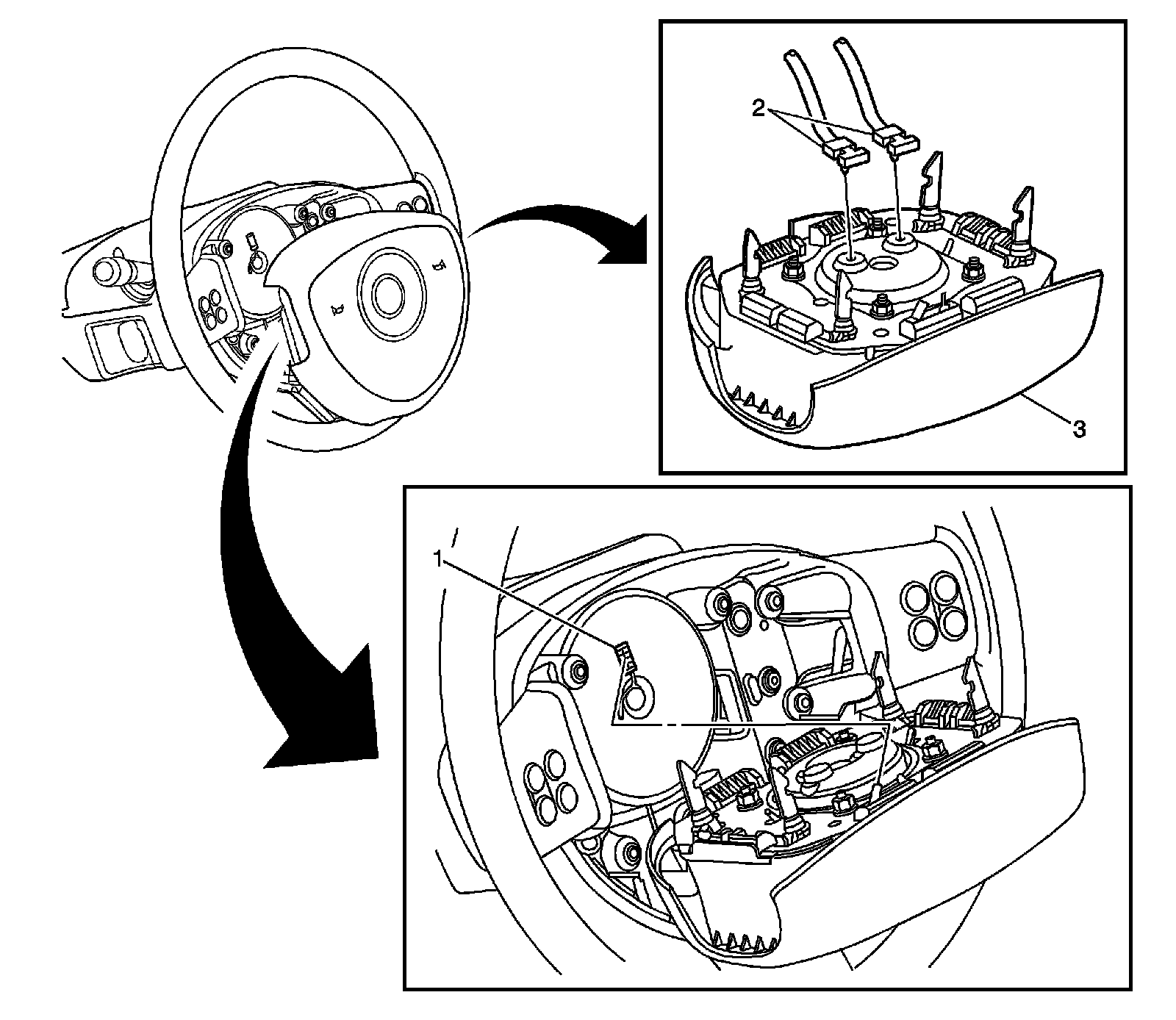 2
3
1