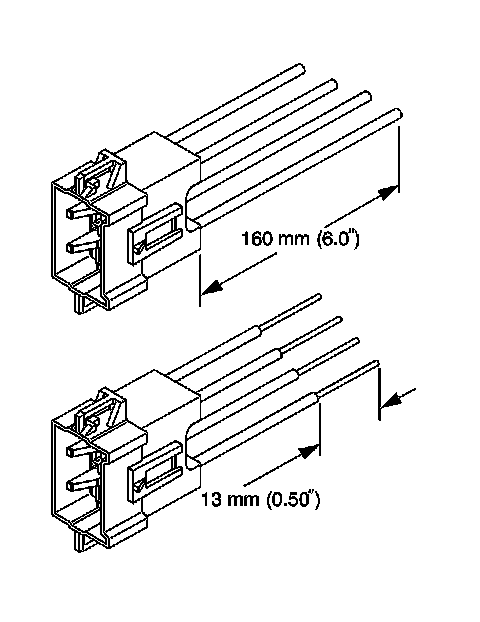 160 mm (6.0")

13 mm (0.50")