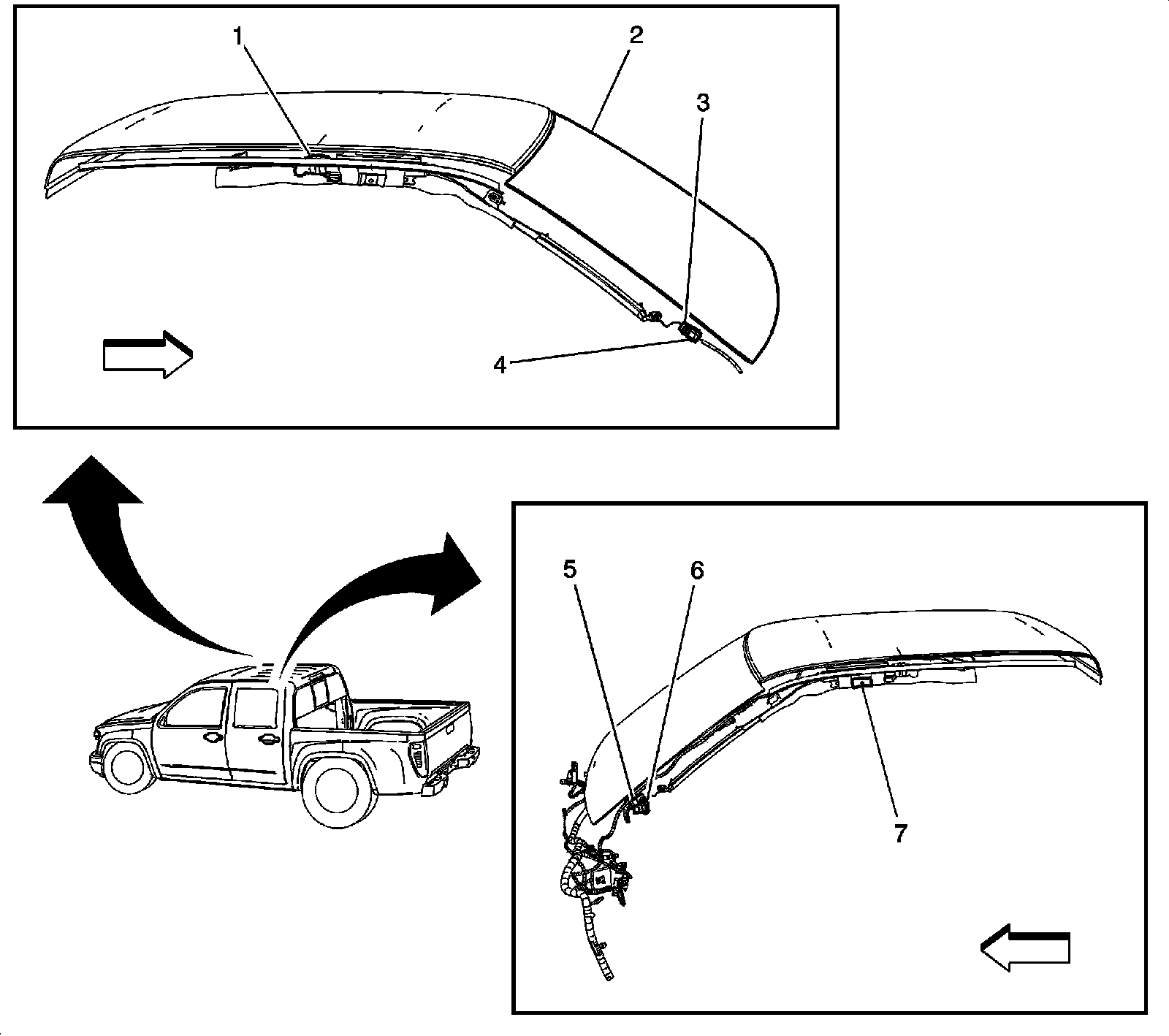 1
2
3
4
5
6
7