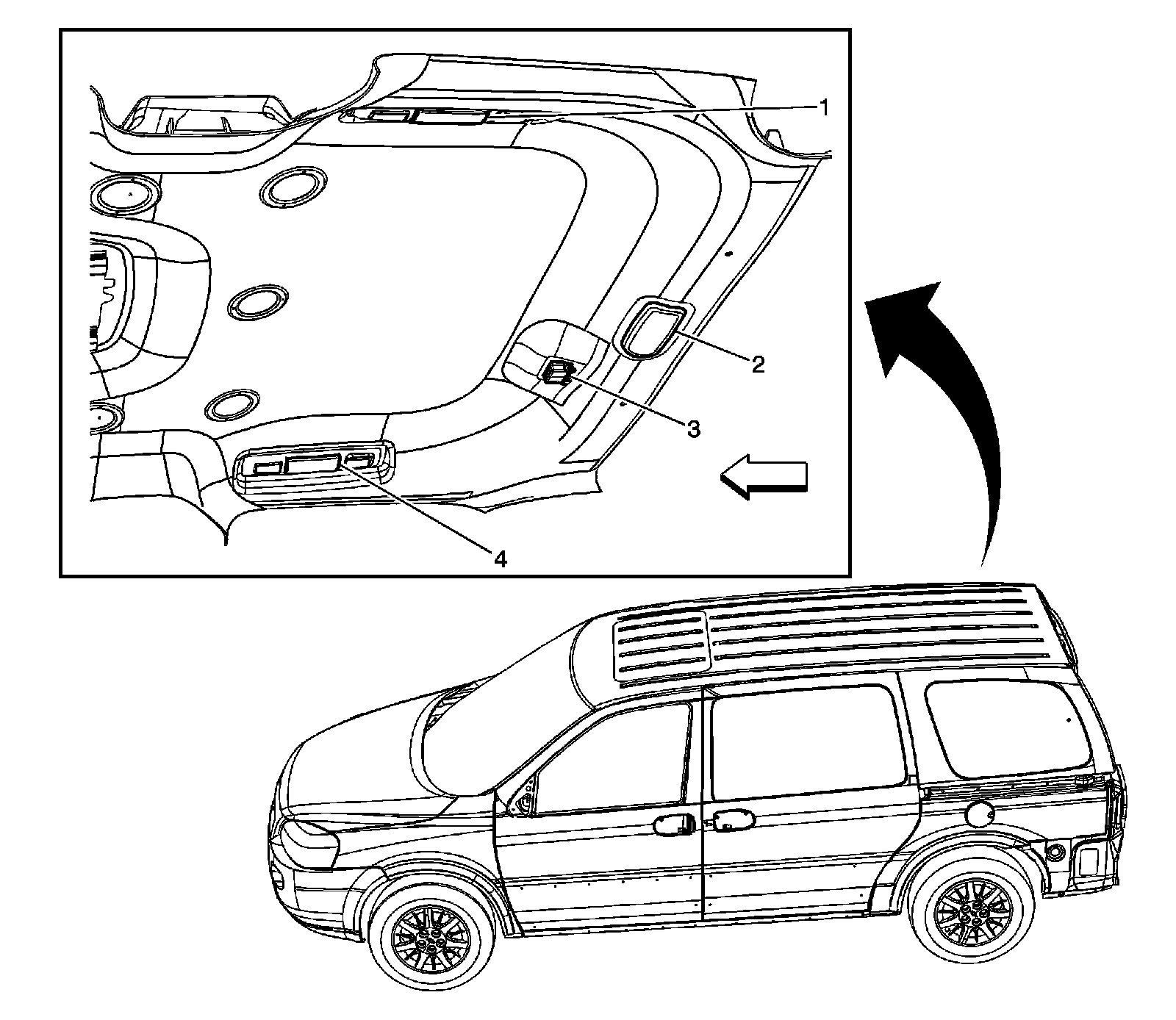 1
2
3
4