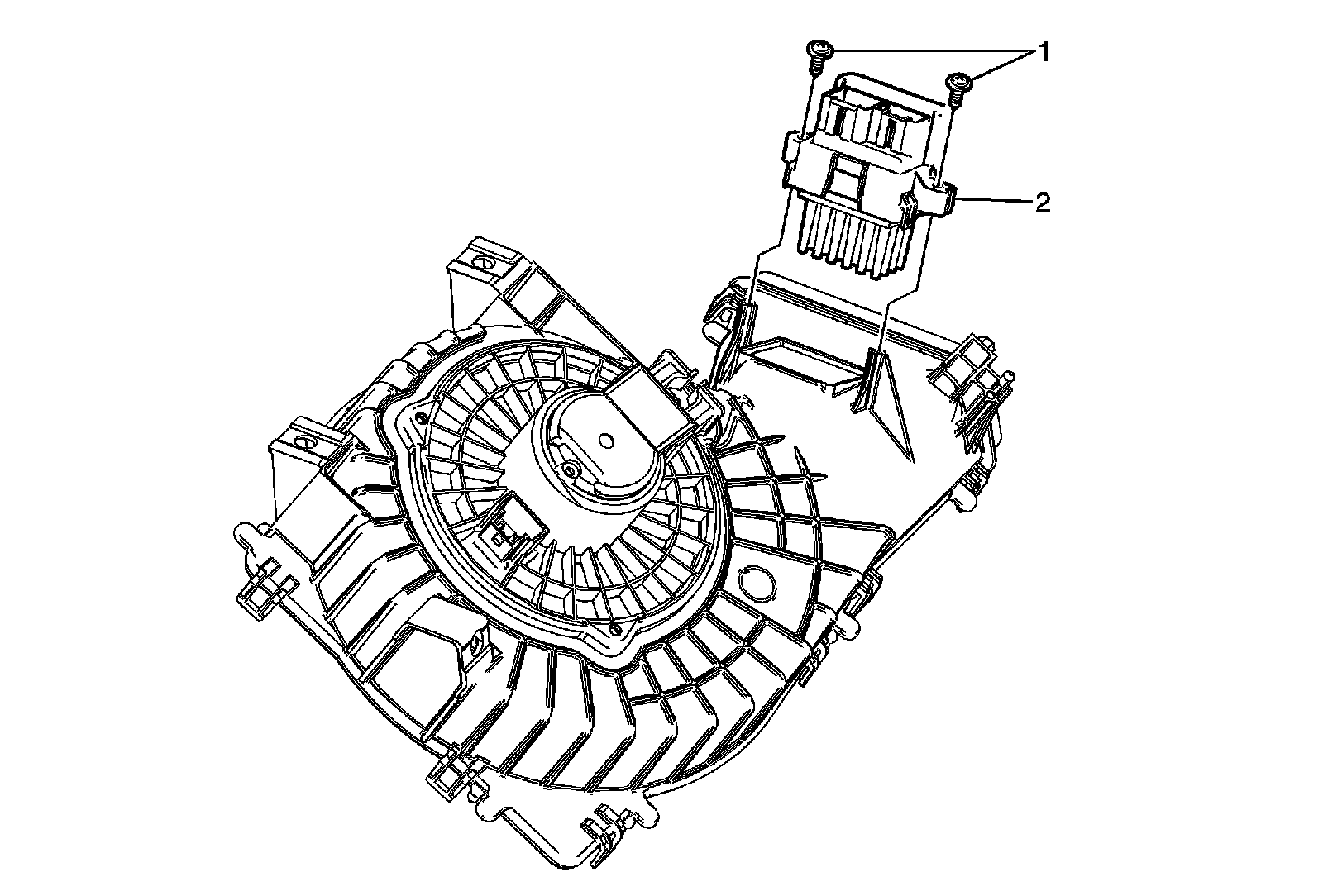 1
2