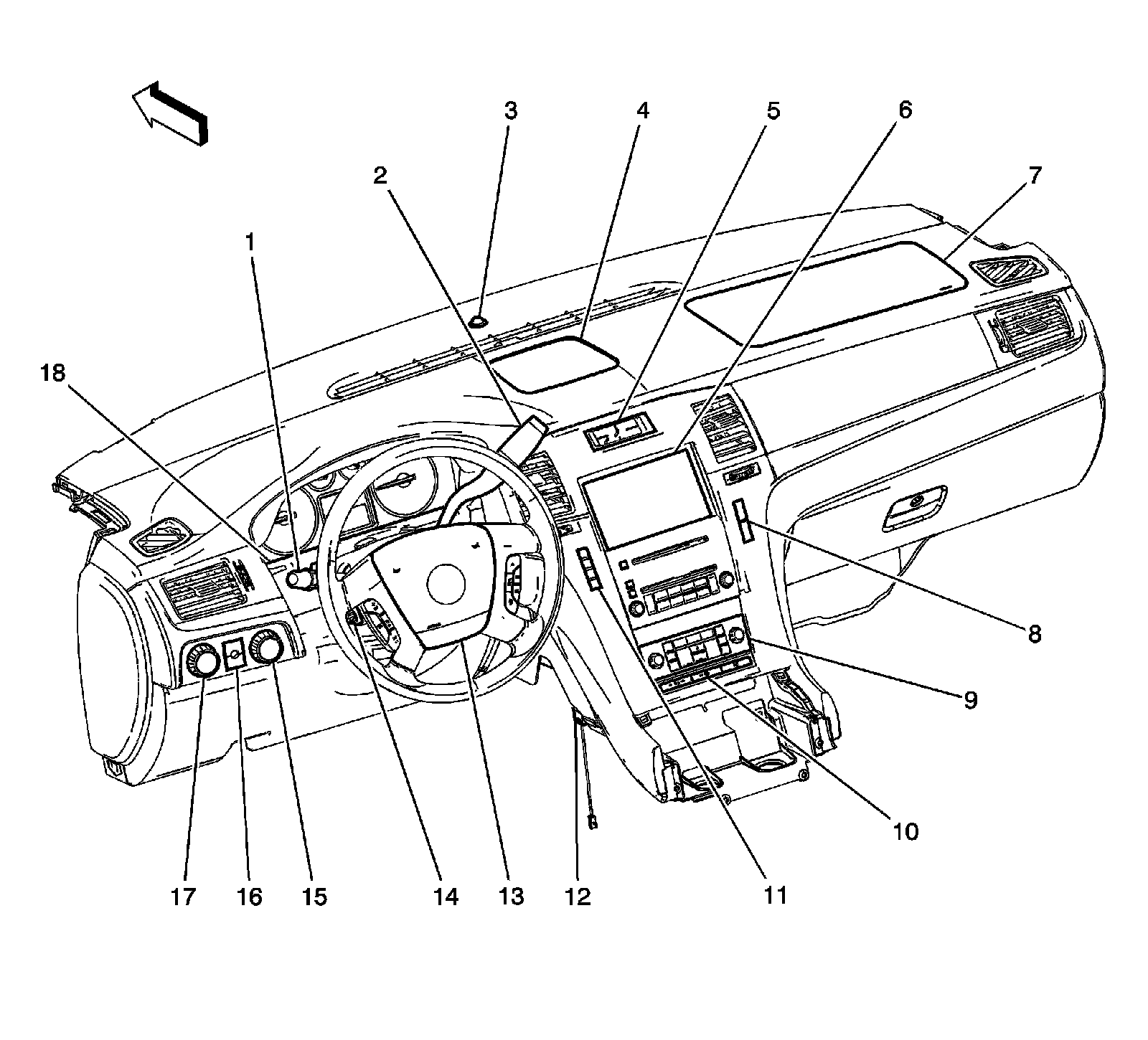 3
4
5
6
2
7
1
18
8
9
10
17
16
15
14
13
12
11