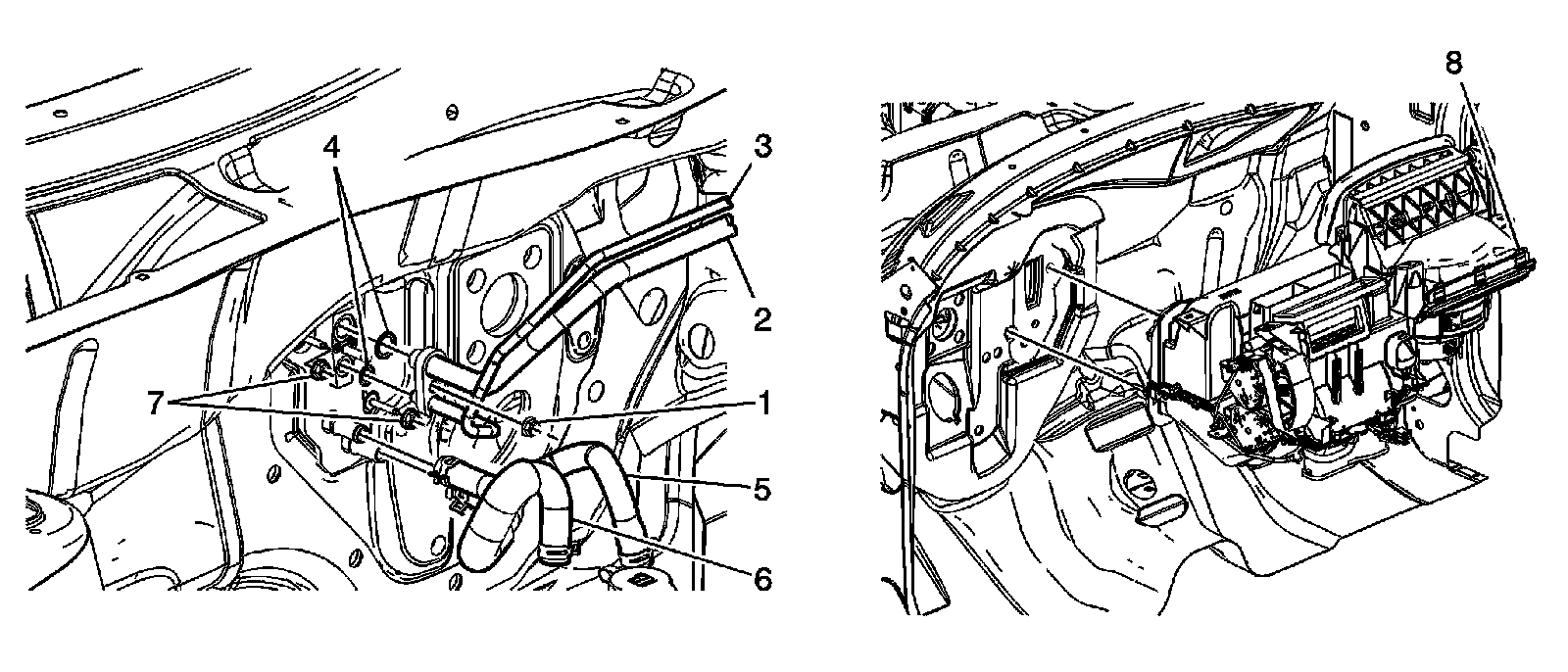 4
3
2
7
1
5
6
8