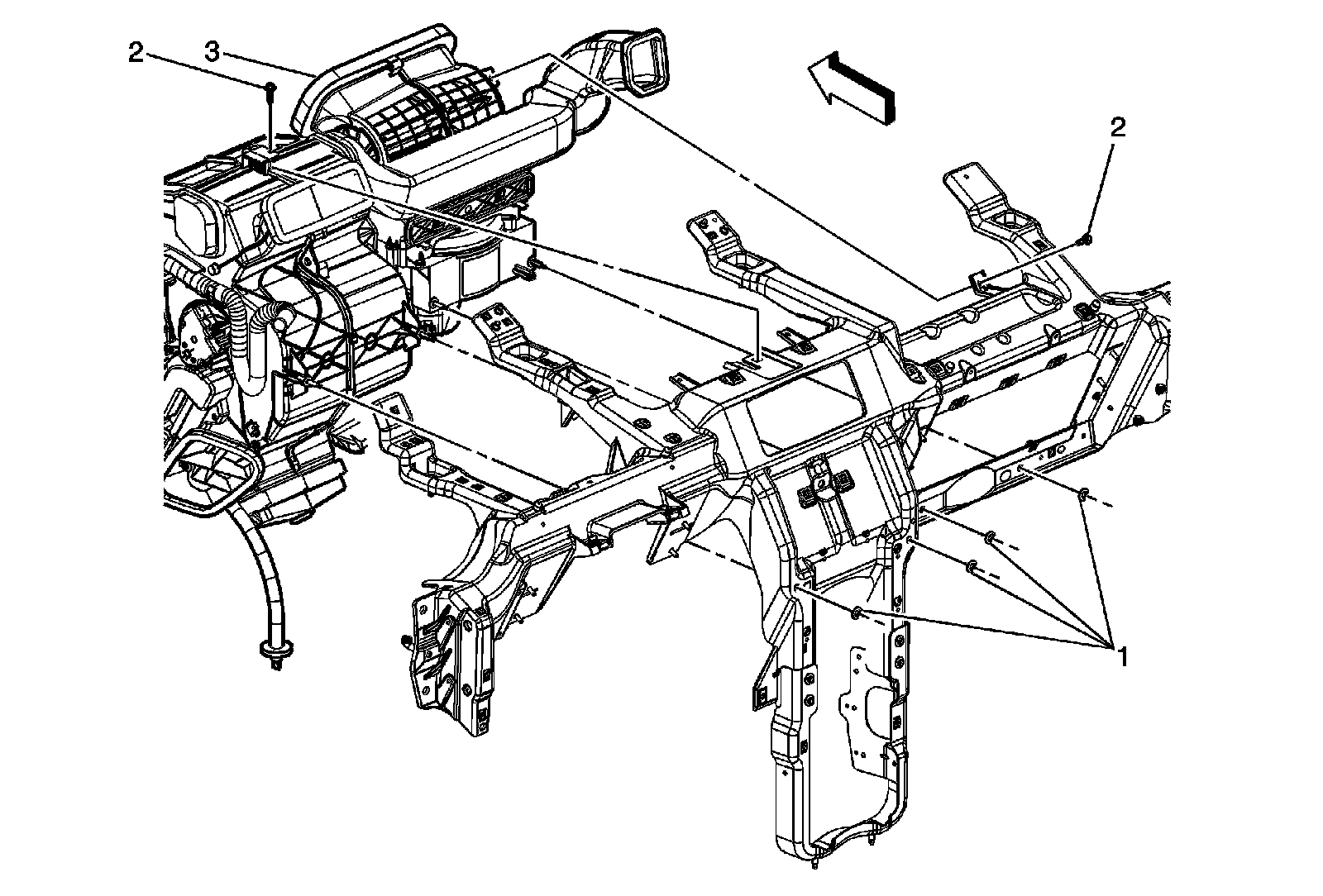 2
3
2
1