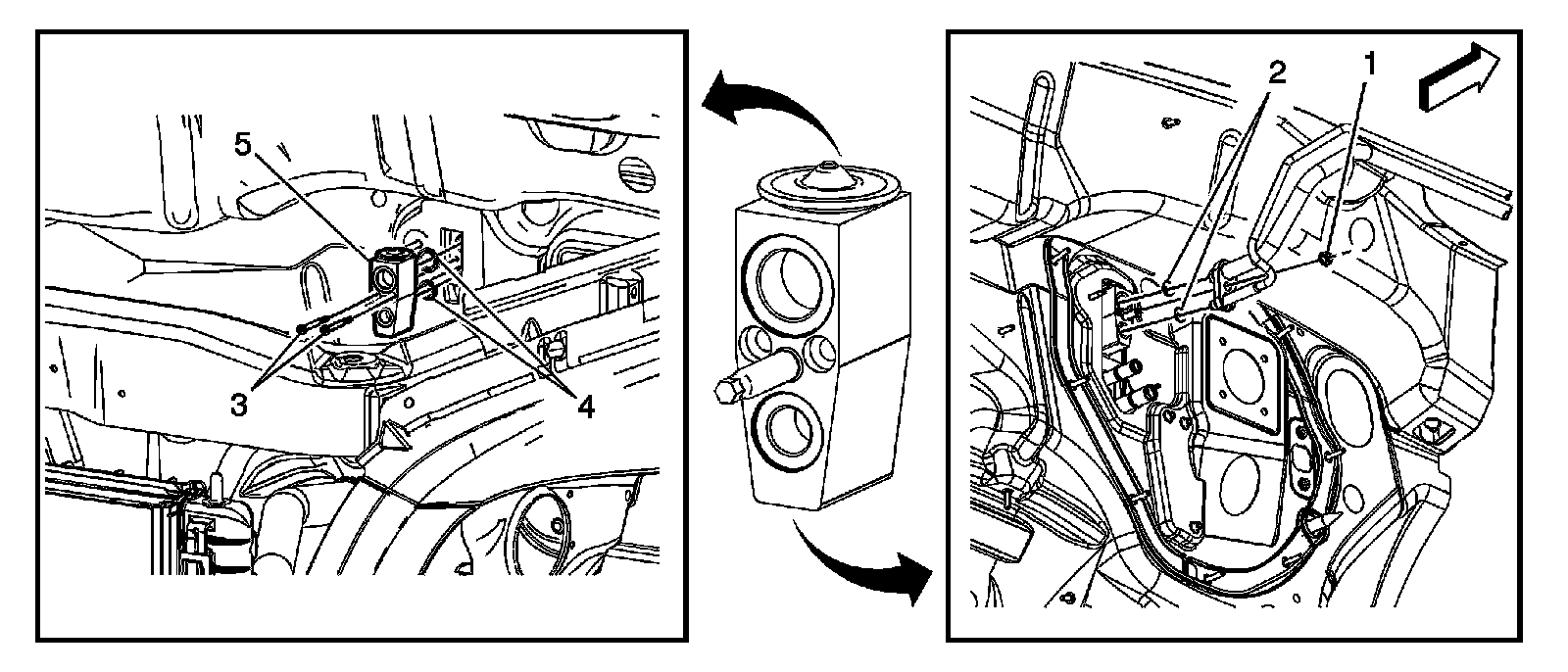 5
3
4
2
1