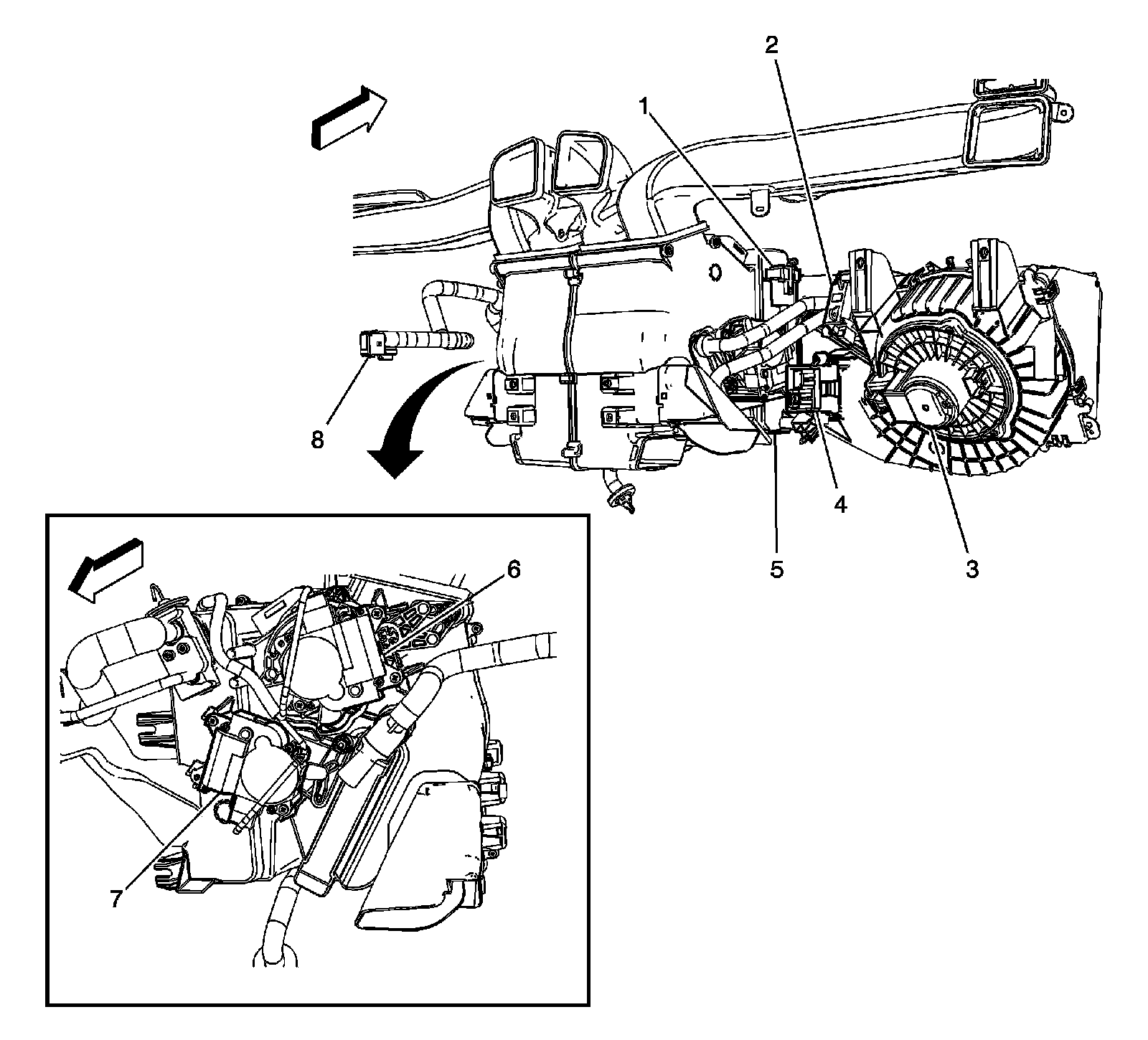 2
1
8
4
5
3
6
7