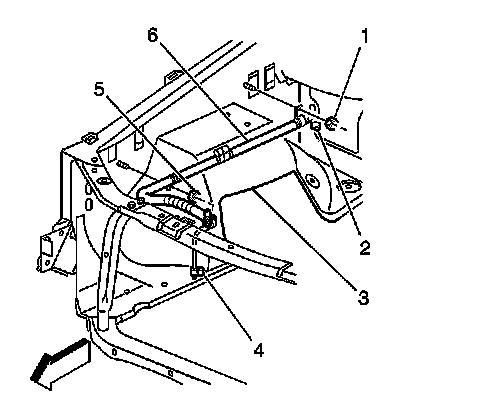 6
1
5
2
3
4