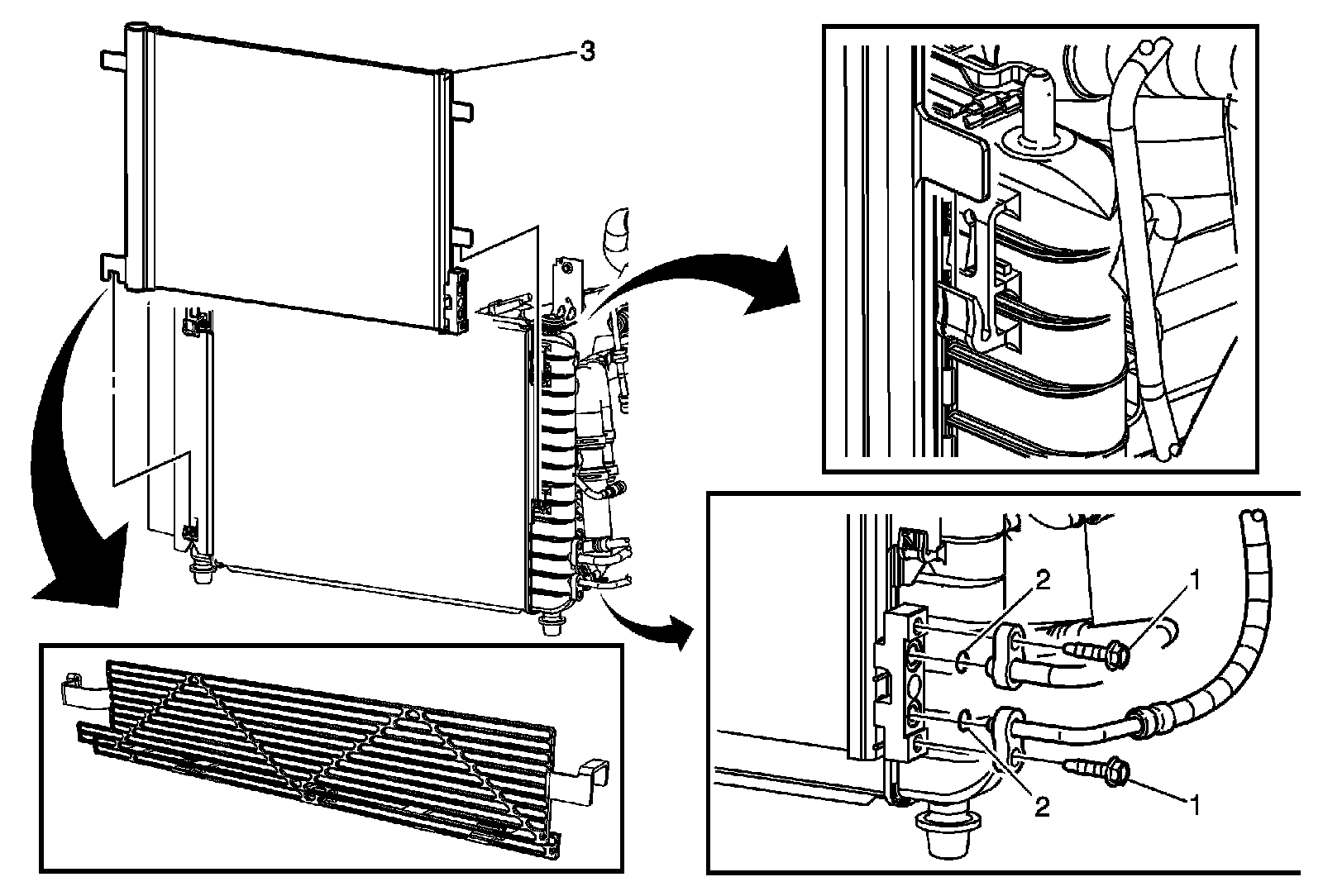 3

2

1

2

1