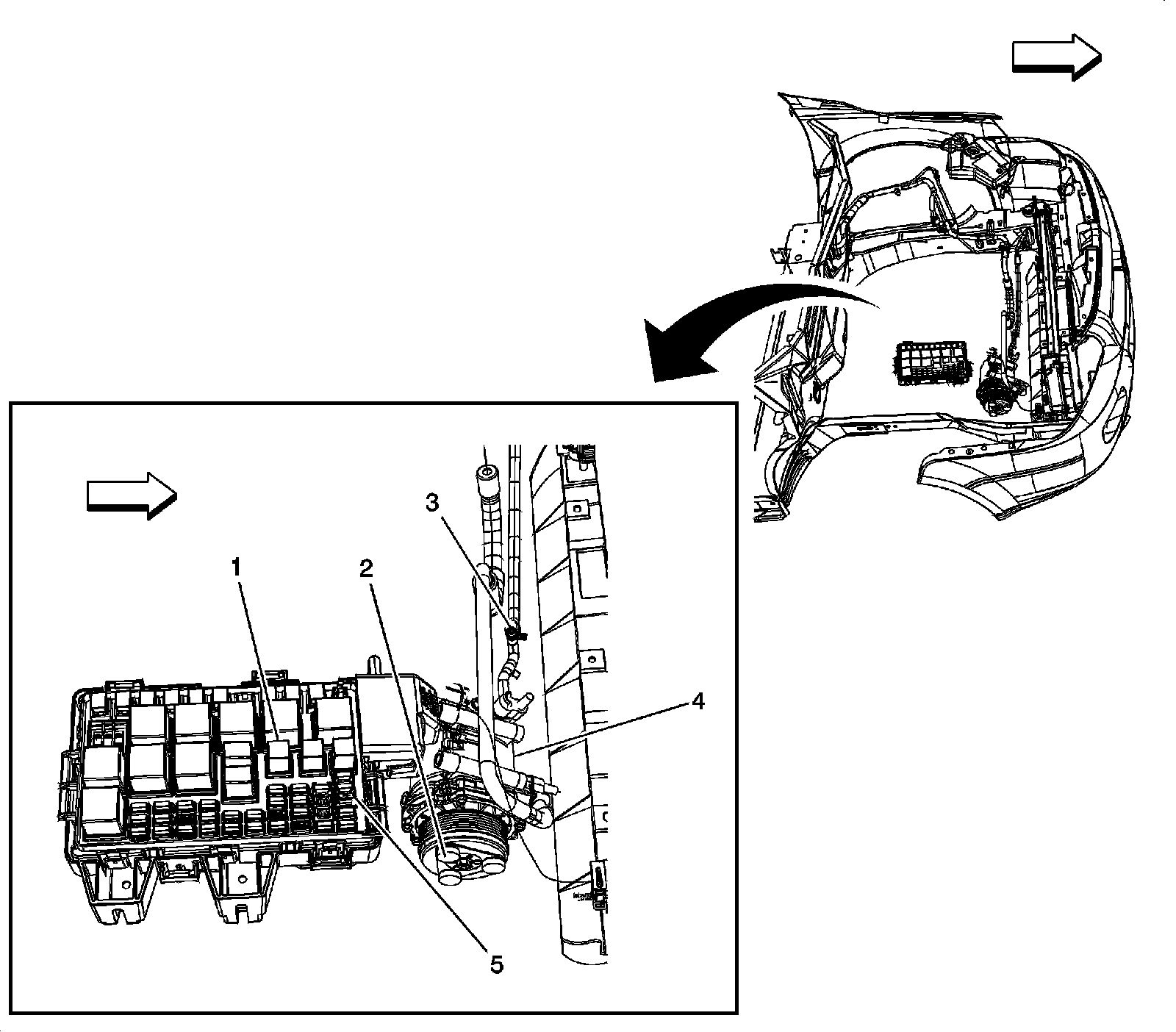 3
1
2
4
5