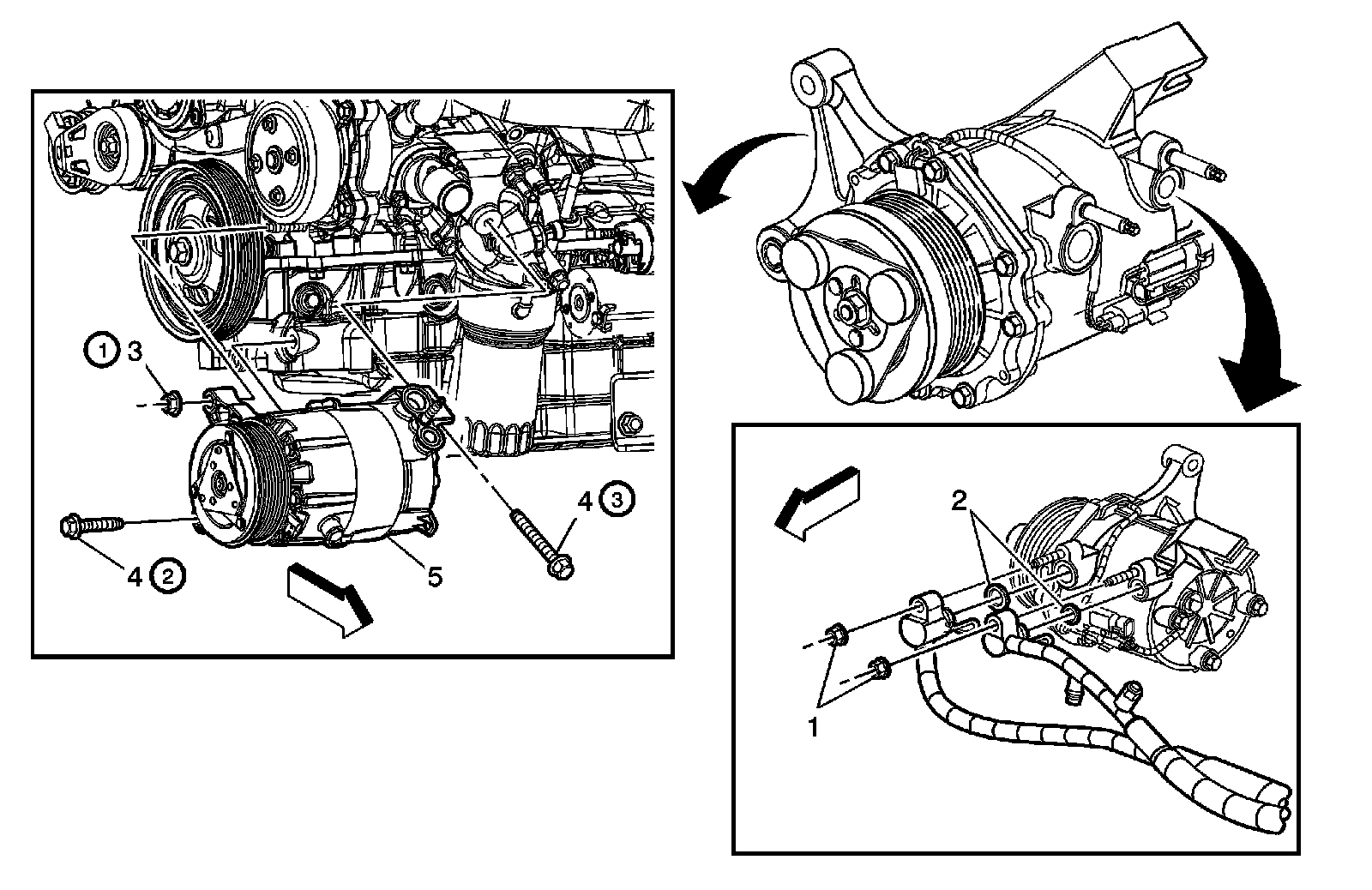 1 3

4 3

4 2

5

2

1