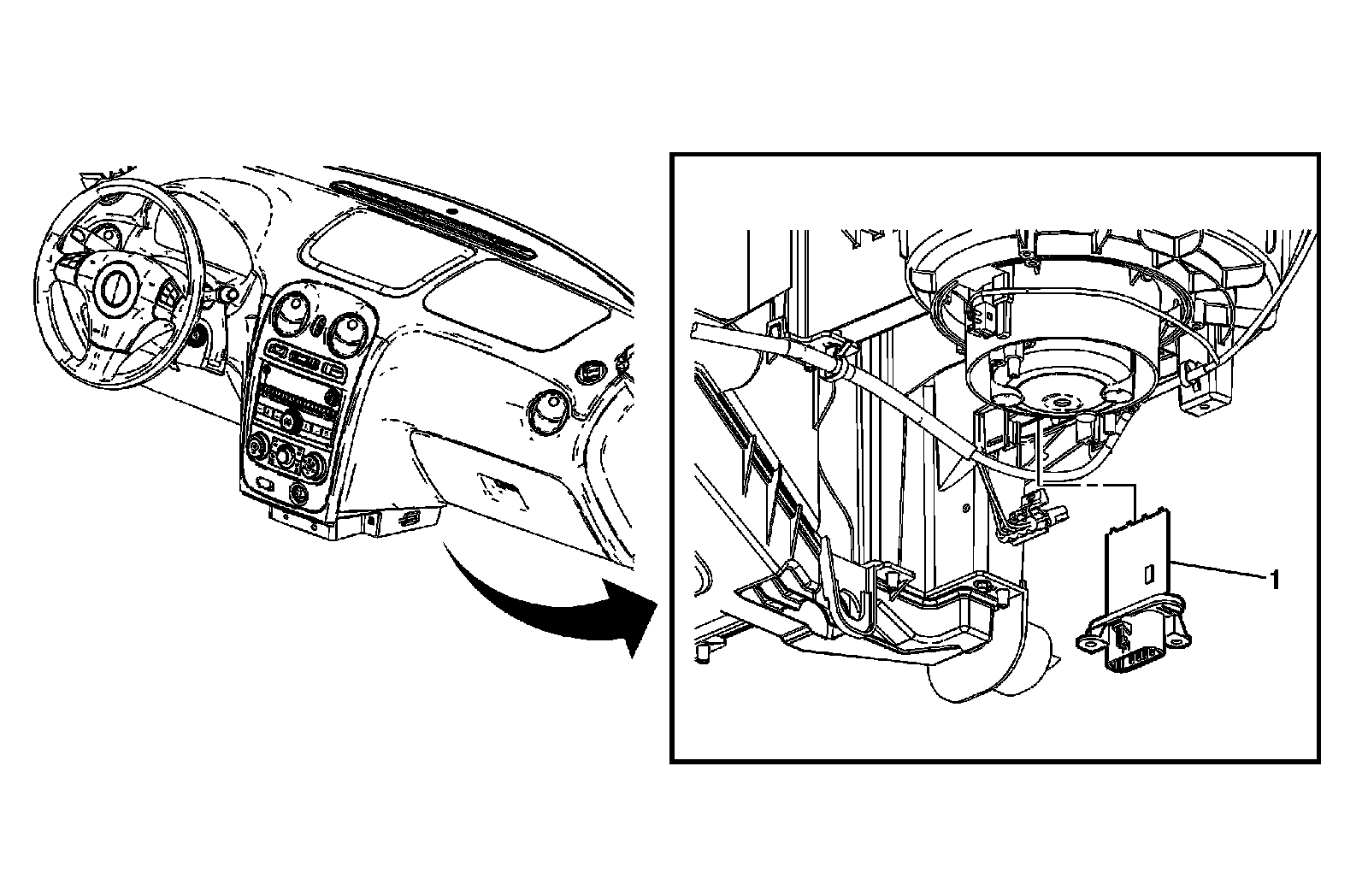 1