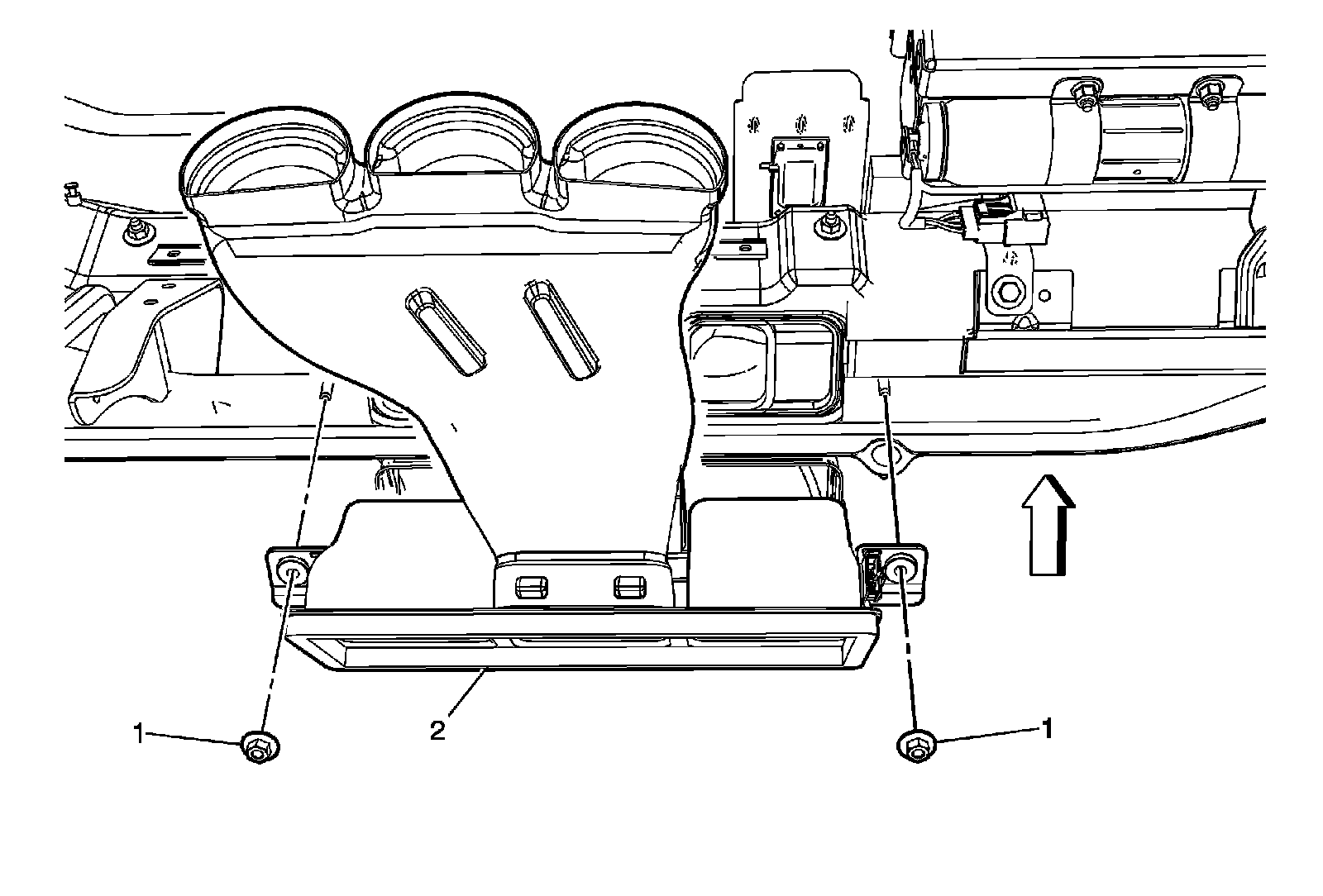 1
2
1