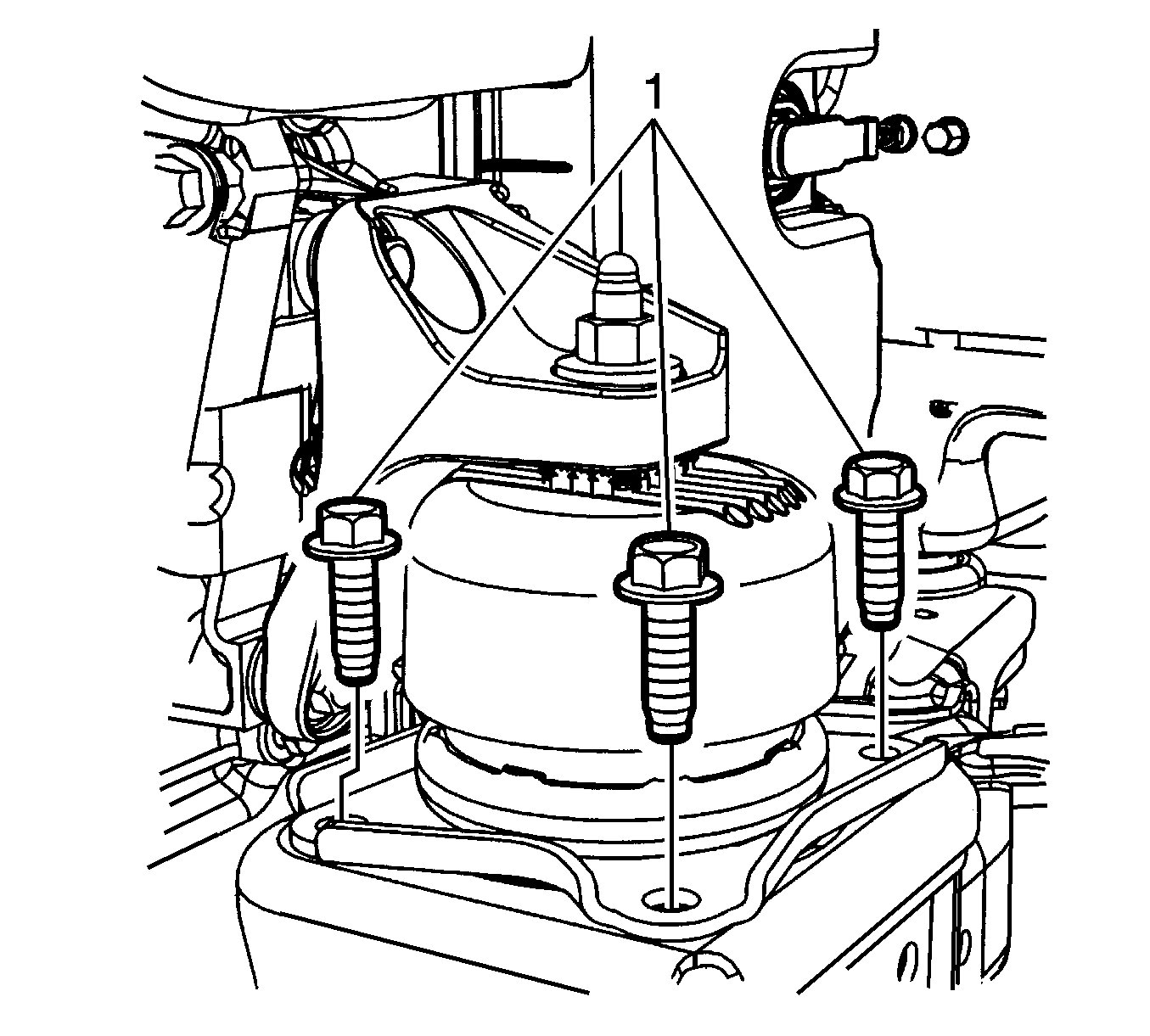 1