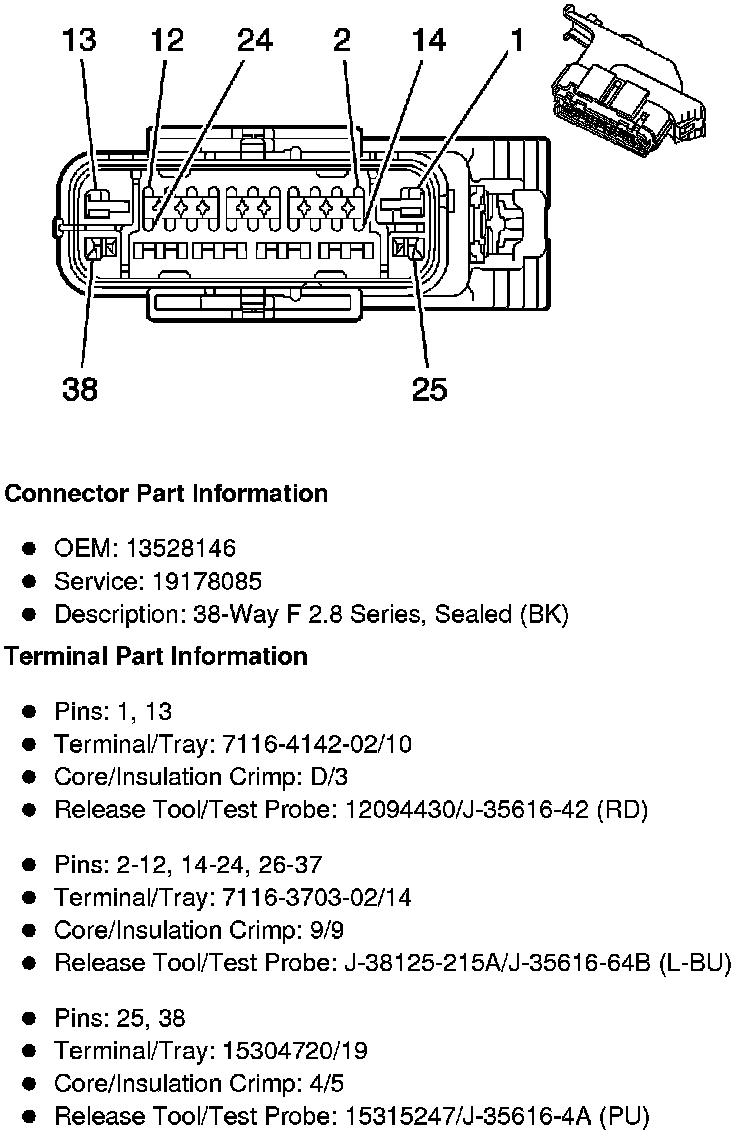 13 12 24 2 14 1

38 25

**Connector Part Information**

- OEM: 13528146
- Service: 19178085
- Description: 38-Way F 2.8 Series, Sealed (BK)

**Terminal Part Information**

- Pins: 1, 13
- Terminal/Tray: 7116-4142-02/10
- Core/Insulation Crimp: D/3
- Release Tool/Test Probe: 12094430/J-35616-42 (RD)

- Pins: 2-12, 14-24, 26-37
- Terminal/Tray: 7116-3703-02/14
- Core/Insulation Crimp: 9/9
- Release Tool/Test Probe: J-38125-215A/J-35616-64B (L-BU)

- Pins: 25, 38
- Terminal/Tray: 15304720/19
- Core/Insulation Crimp: 4/5
- Release Tool/Test Probe: 15315247/J-35616-4A (PU)