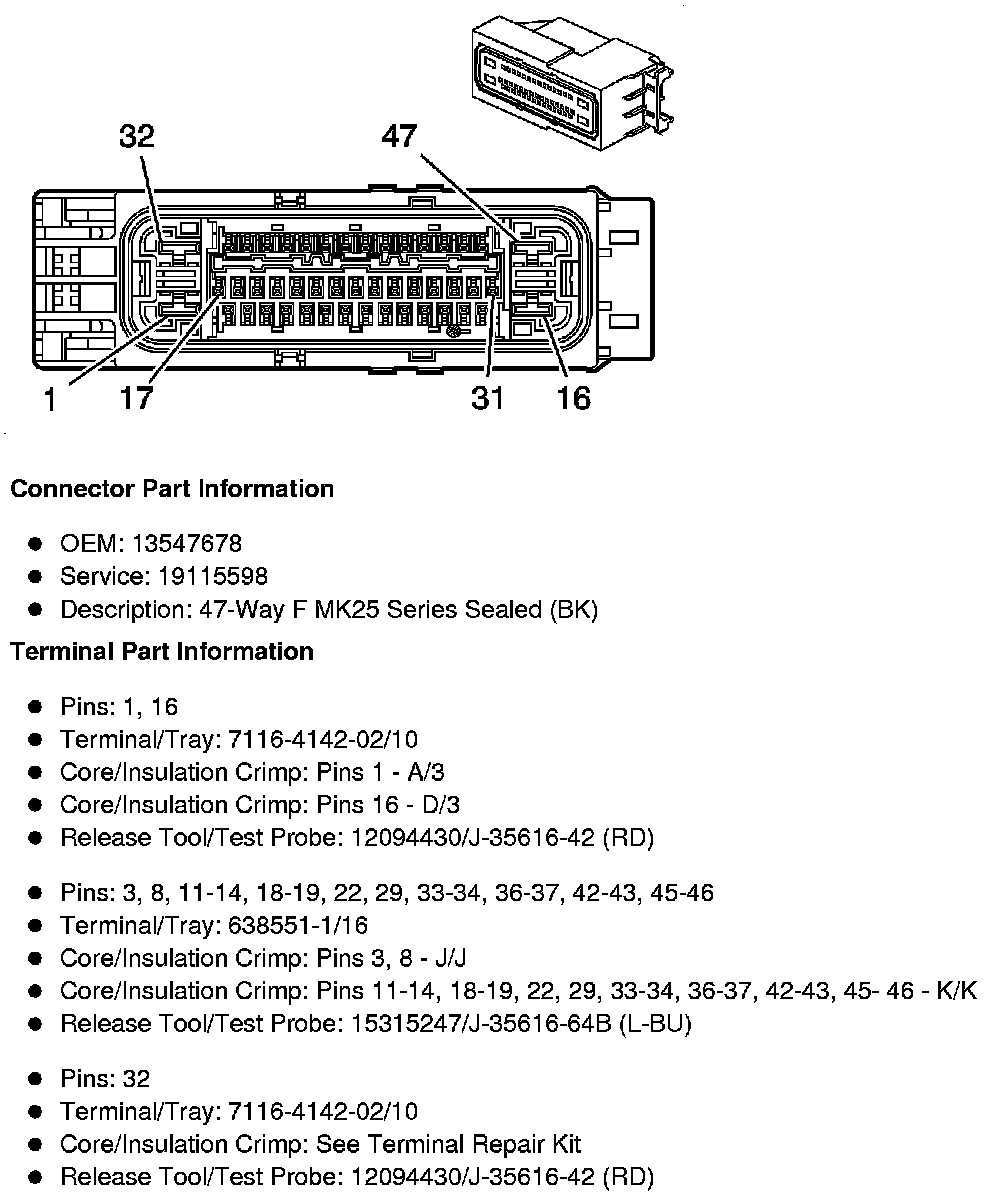 32
47
1
17
31
16

**Connector Part Information**

- OEM: 13547678
- Service: 19115598
- Description: 47-Way F MK25 Series Sealed (BK)

**Terminal Part Information**

- Pins: 1, 16
- Terminal/Tray: 7116-4142-02/10
- Core/Insulation Crimp: Pins 1 - A/3
- Core/Insulation Crimp: Pins 16 - D/3
- Release Tool/Test Probe: 12094430/J-35616-42 (RD)

- Pins: 3, 8, 11-14, 18-19, 22, 29, 33-34, 36-37, 42-43, 45-46
- Terminal/Tray: 638551-1/16
- Core/Insulation Crimp: Pins 3, 8 - J/J
- Core/Insulation Crimp: Pins 11-14, 18-19, 22, 29, 33-34, 36-37, 42-43, 45- 46 - K/K
- Release Tool/Test Probe: 15315247/J-35616-64B (L-BU)

- Pins: 32
- Terminal/Tray: 7116-4142-02/10
- Core/Insulation Crimp: See Terminal Repair Kit
- Release Tool/Test Probe: 12094430/J-35616-42 (RD)