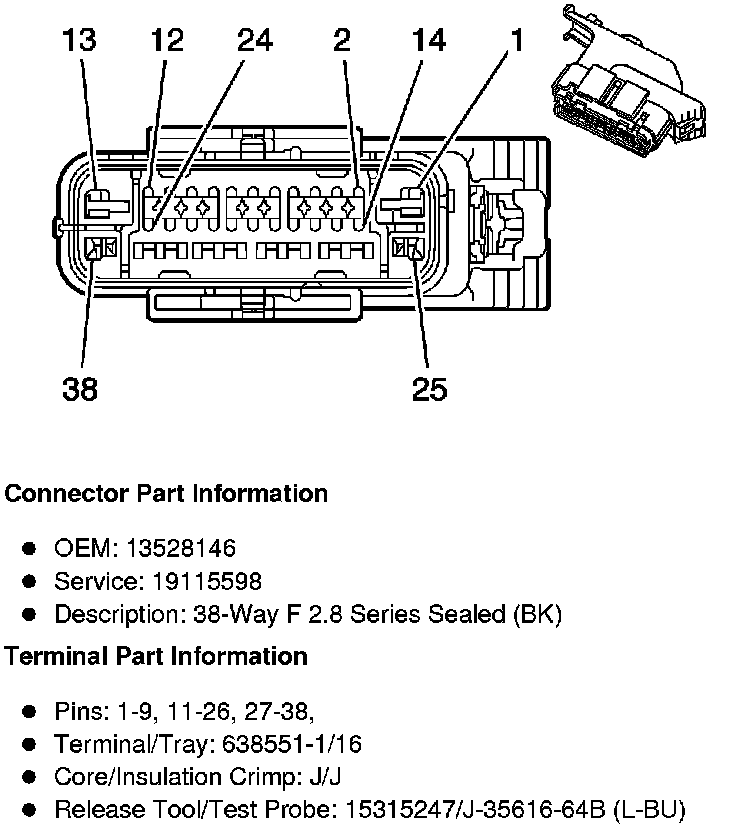 13 12 24 2 14 1

38 25

**Connector Part Information**

- OEM: 13528146
- Service: 19115598
- Description: 38-Way F 2.8 Series Sealed (BK)

**Terminal Part Information**

- Pins: 1-9, 11-26, 27-38,
- Terminal/Tray: 638551-1/16
- Core/Insulation Crimp: J/J
- Release Tool/Test Probe: 15315247/J-35616-64B (L-BU)