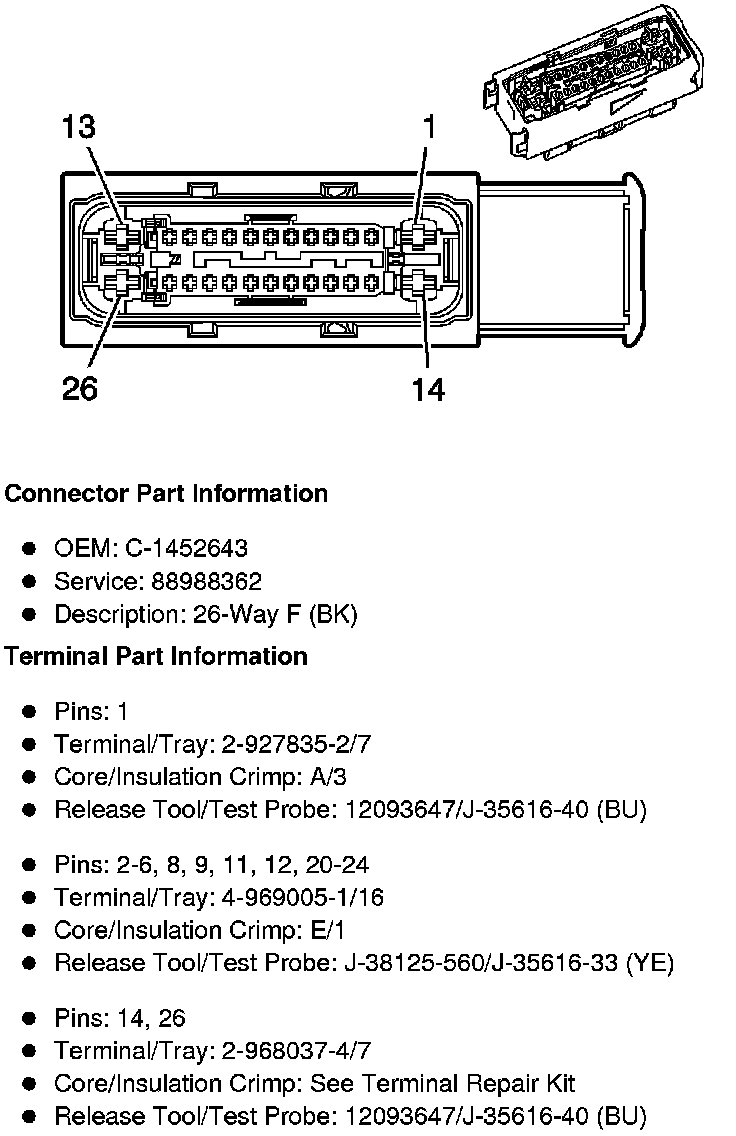 13
1
26
14

Connector Part Information

- OEM: C-1452643
- Service: 88988362
- Description: 26-Way F (BK)

Terminal Part Information

- Pins: 1
- Terminal/Tray: 2-927835-2/7
- Core/Insulation Crimp: A/3
- Release Tool/Test Probe: 12093647/J-35616-40 (BU)

- Pins: 2-6, 8, 9, 11, 12, 20-24
- Terminal/Tray: 4-969005-1/16
- Core/Insulation Crimp: E/1
- Release Tool/Test Probe: J-38125-560/J-35616-33 (YE)

- Pins: 14, 26
- Terminal/Tray: 2-968037-4/7
- Core/Insulation Crimp: See Terminal Repair Kit
- Release Tool/Test Probe: 12093647/J-35616-40 (BU)