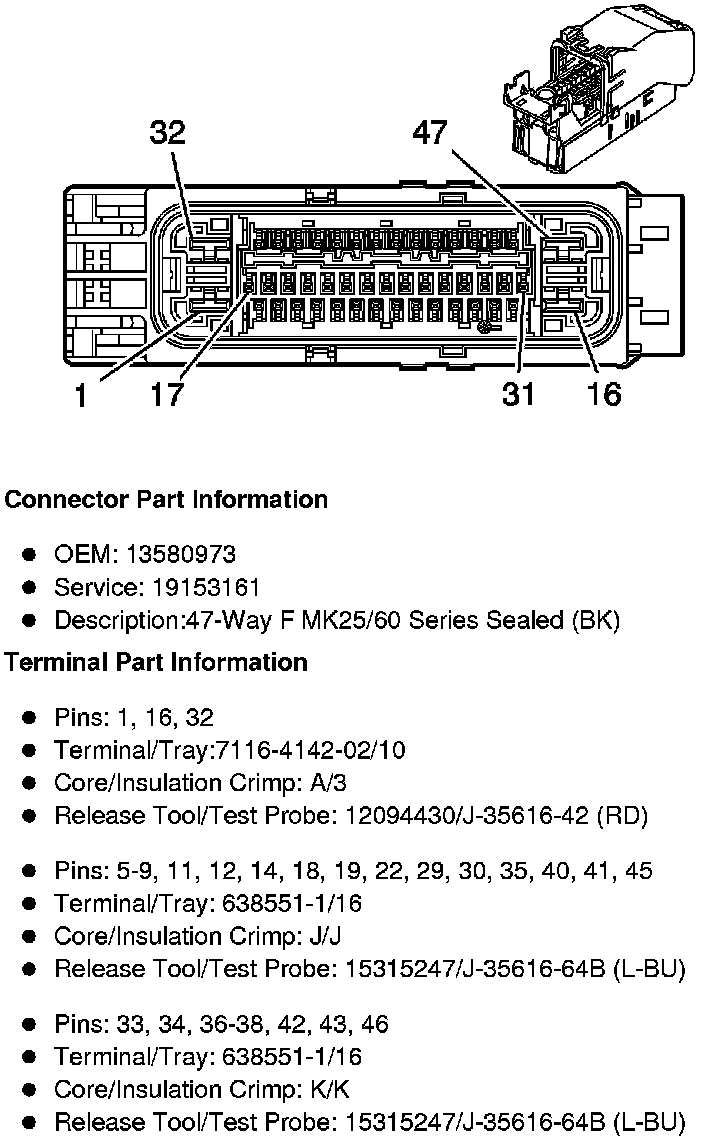 32
47
1
17
31
16

**Connector Part Information**

- OEM: 13580973
- Service: 19153161
- Description:47-Way F MK25/60 Series Sealed (BK)

**Terminal Part Information**

- Pins: 1, 16, 32
- Terminal/Tray:7116-4142-02/10
- Core/Insulation Crimp: A/3
- Release Tool/Test Probe: 12094430/J-35616-42 (RD)

- Pins: 5-9, 11, 12, 14, 18, 19, 22, 29, 30, 35, 40, 41, 45
- Terminal/Tray: 638551-1/16
- Core/Insulation Crimp: J/J
- Release Tool/Test Probe: 15315247/J-35616-64B (L-BU)

- Pins: 33, 34, 36-38, 42, 43, 46
- Terminal/Tray: 638551-1/16
- Core/Insulation Crimp: K/K
- Release Tool/Test Probe: 15315247/J-35616-64B (L-BU)