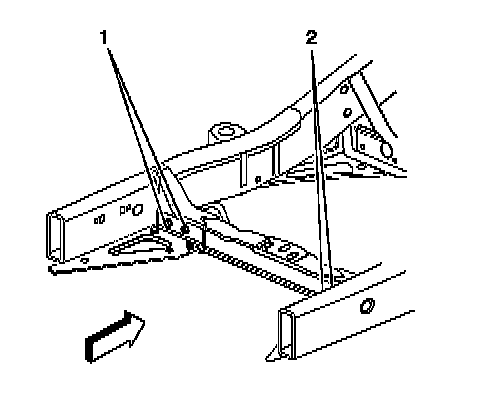 1
2