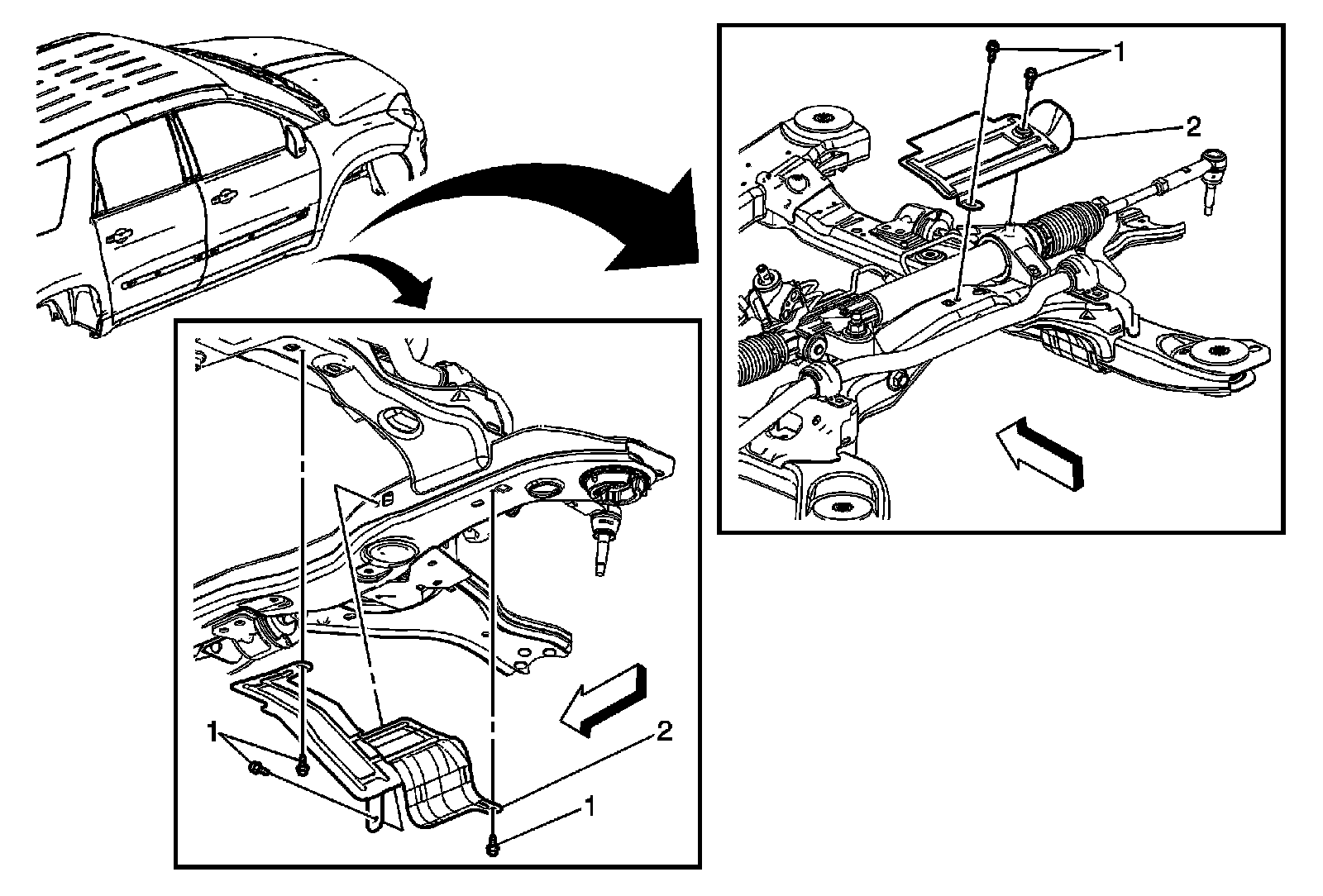 1
2
1
2
1