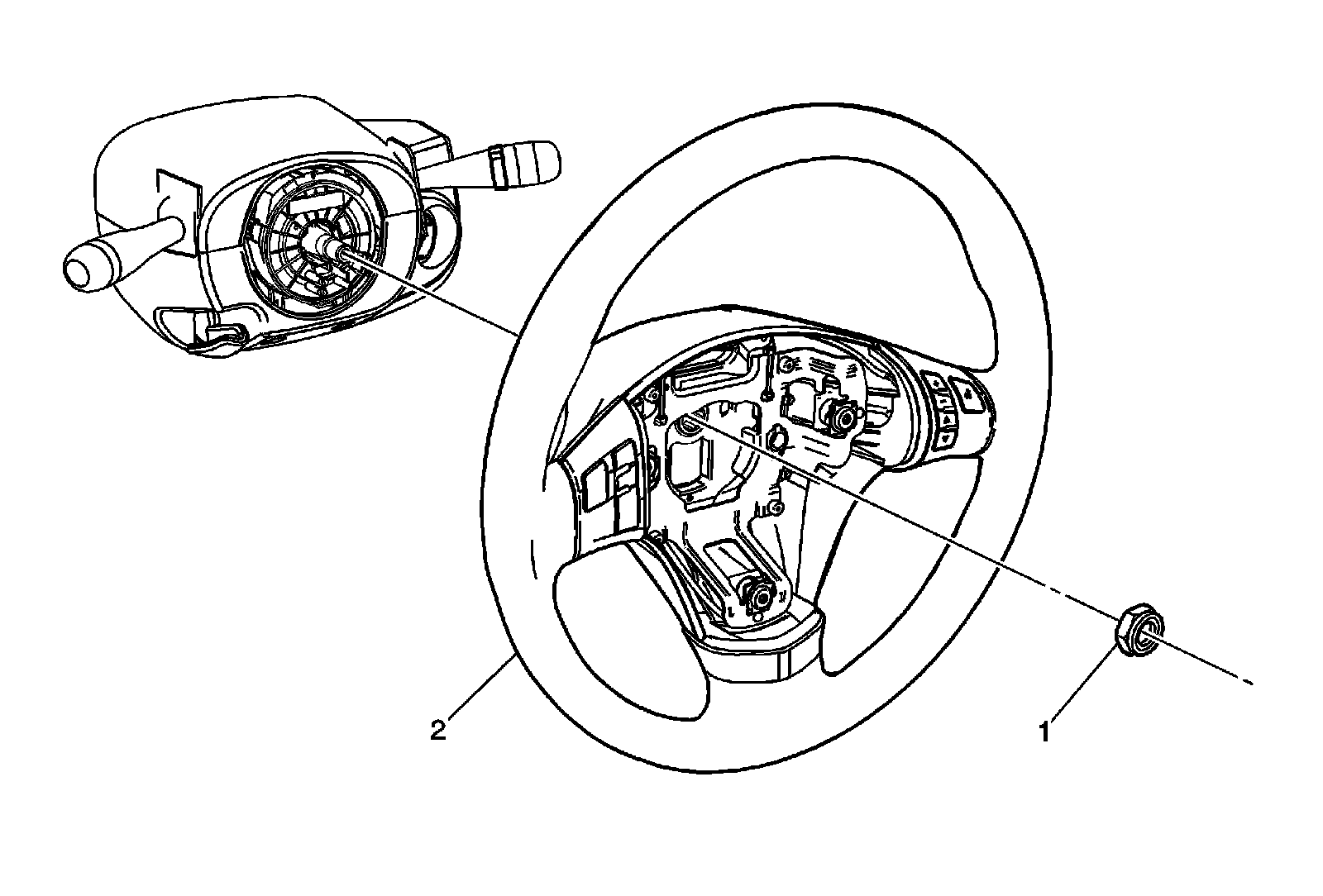 2

1