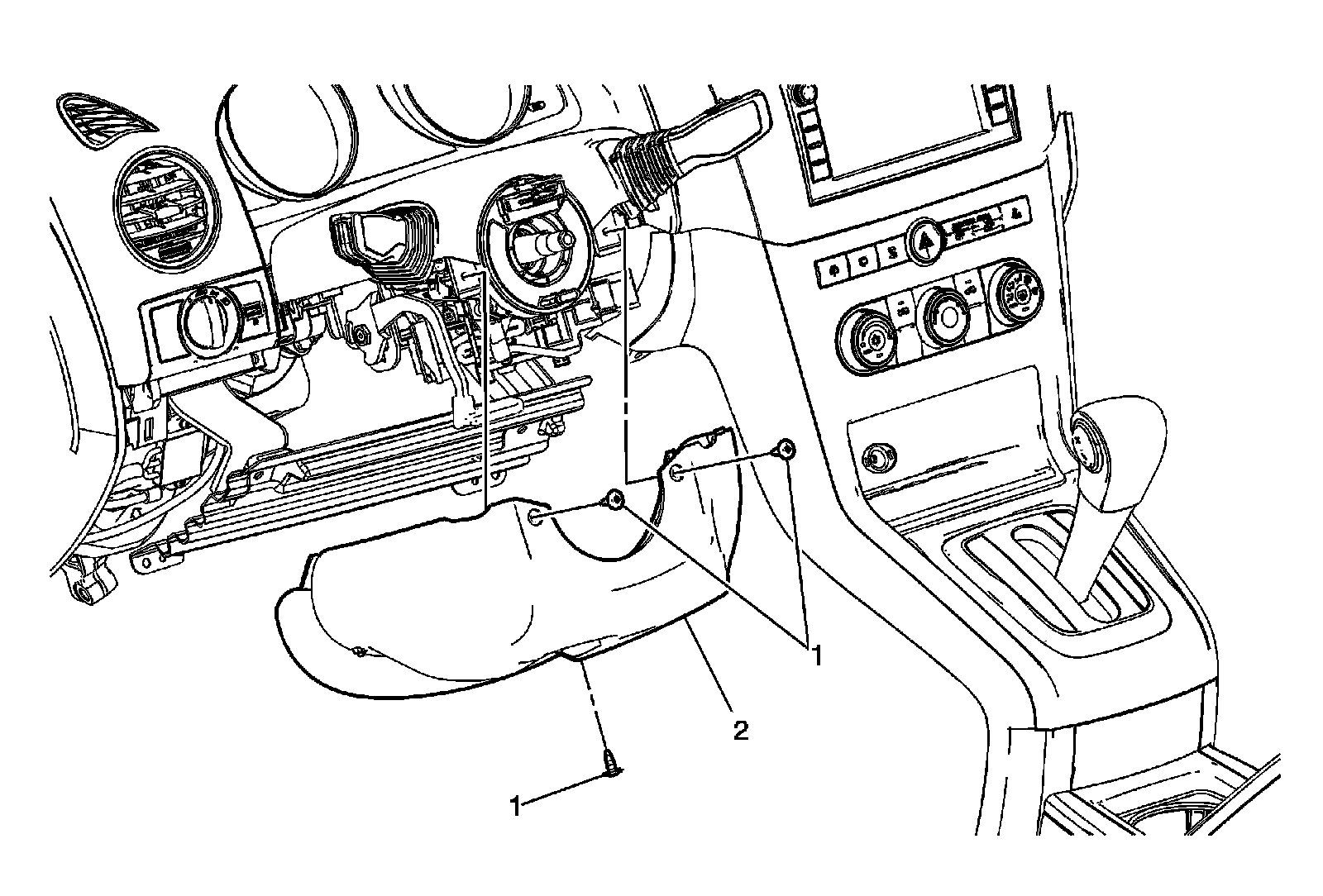 1

2

1