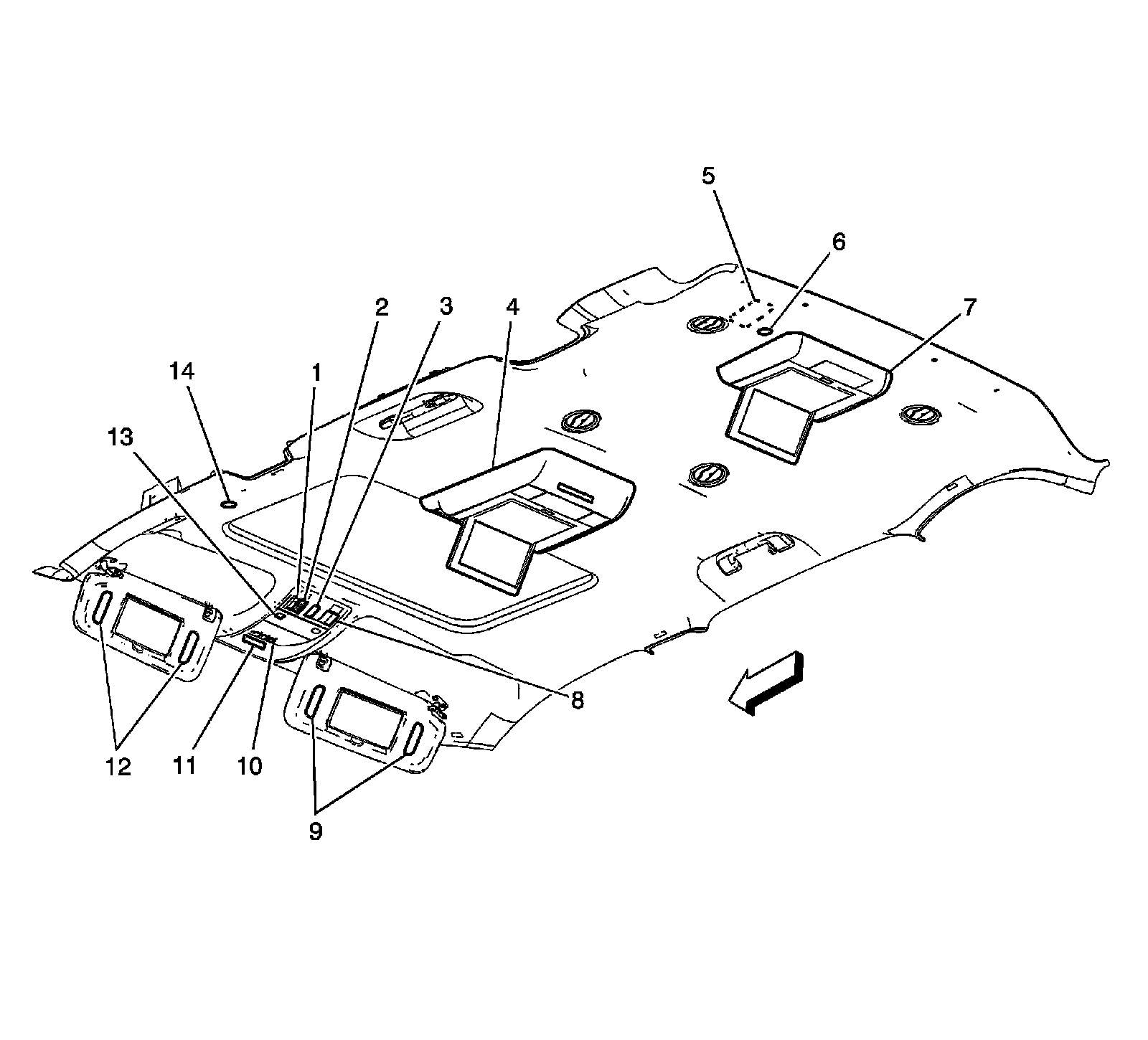 5
6
2
3
4
7
14
1
13
8
12
11
10
9