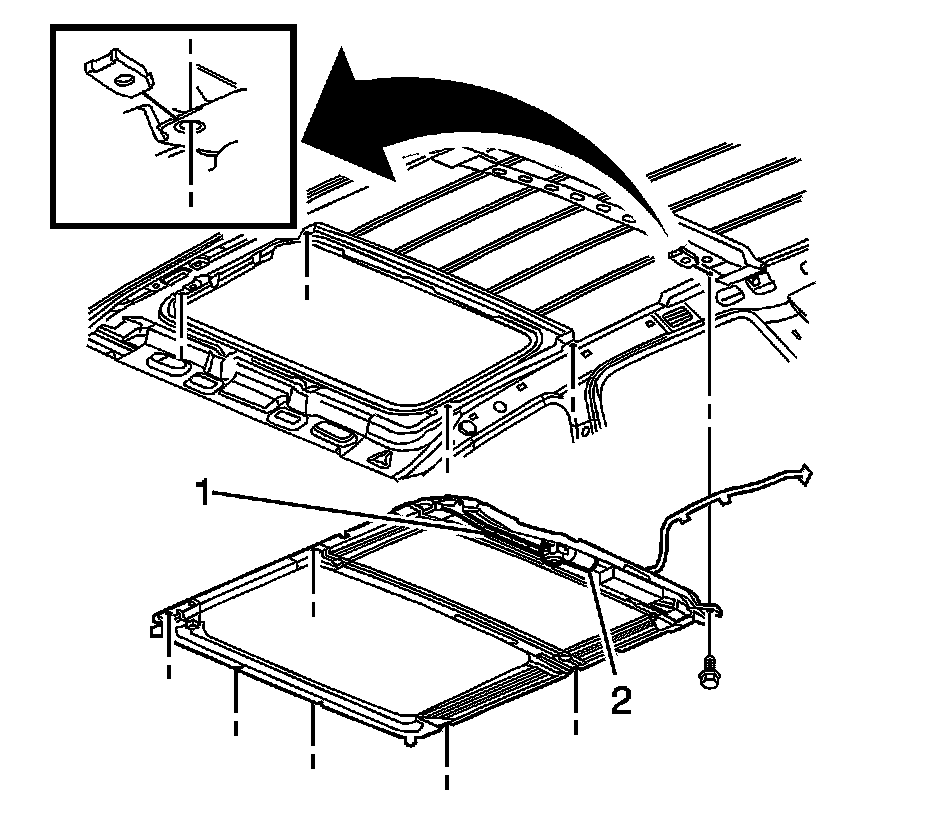 1
2