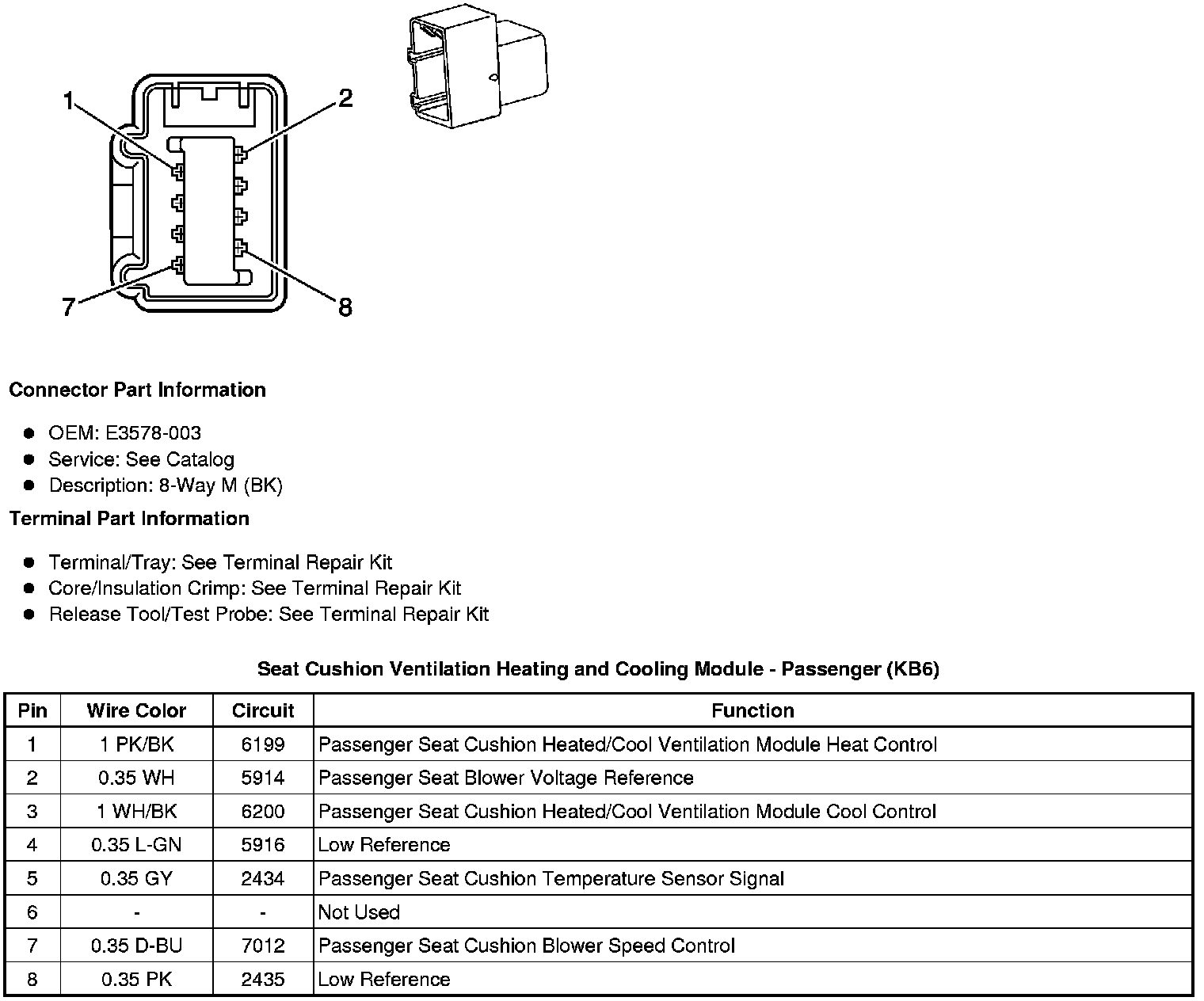 1
2
7
8

Connector Part Information

- OEM: E3578-003
- Service: See Catalog
- Description: 8-Way M (BK)

Terminal Part Information

- Terminal/Tray: See Terminal Repair Kit
- Core/Insulation Crimp: See Terminal Repair Kit
- Release Tool/Test Probe: See Terminal Repair Kit

Seat Cushion Ventilation Heating and Cooling Module - Passenger (KB6)

| Pin | Wire Color | Circuit | Function |
|---|---|---|---|
| 1 | 1 PK/BK | 6199 | Passenger Seat Cushion Heated/Cool Ventilation Module Heat Control |
| 2 | 0.35 WH | 5914 | Passenger Seat Blower Voltage Reference |
| 3 | 1 WH/BK | 6200 | Passenger Seat Cushion Heated/Cool Ventilation Module Cool Control |
| 4 | 0.35 L-GN | 5916 | Low Reference |
| 5 | 0.35 GY | 2434 | Passenger Seat Cushion Temperature Sensor Signal |
| 6 | - | - | Not Used |
| 7 | 0.35 D-BU | 7012 | Passenger Seat Cushion Blower Speed Control |
| 8 | 0.35 PK | 2435 | Low Reference |