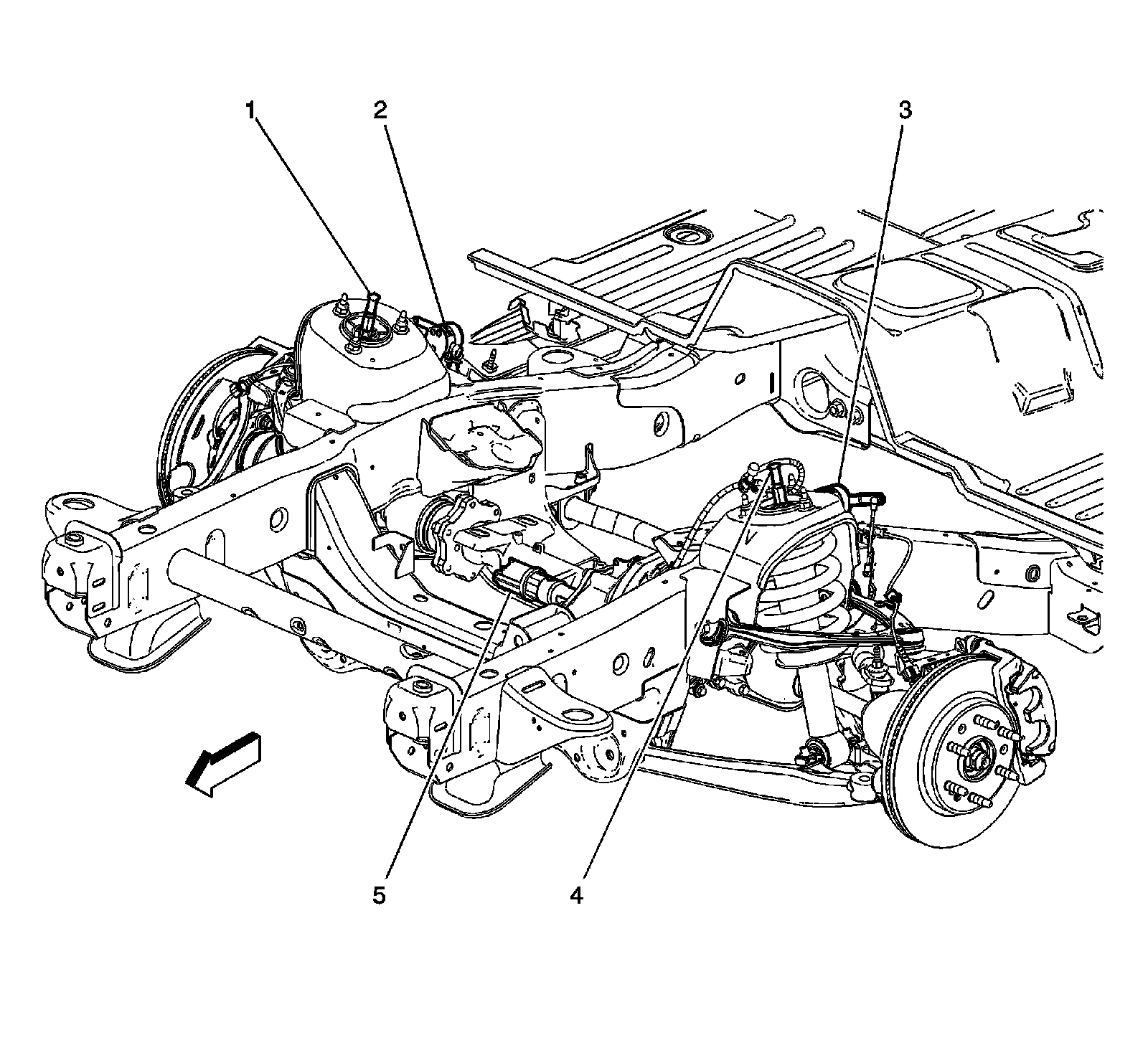 1
2
3
5
4