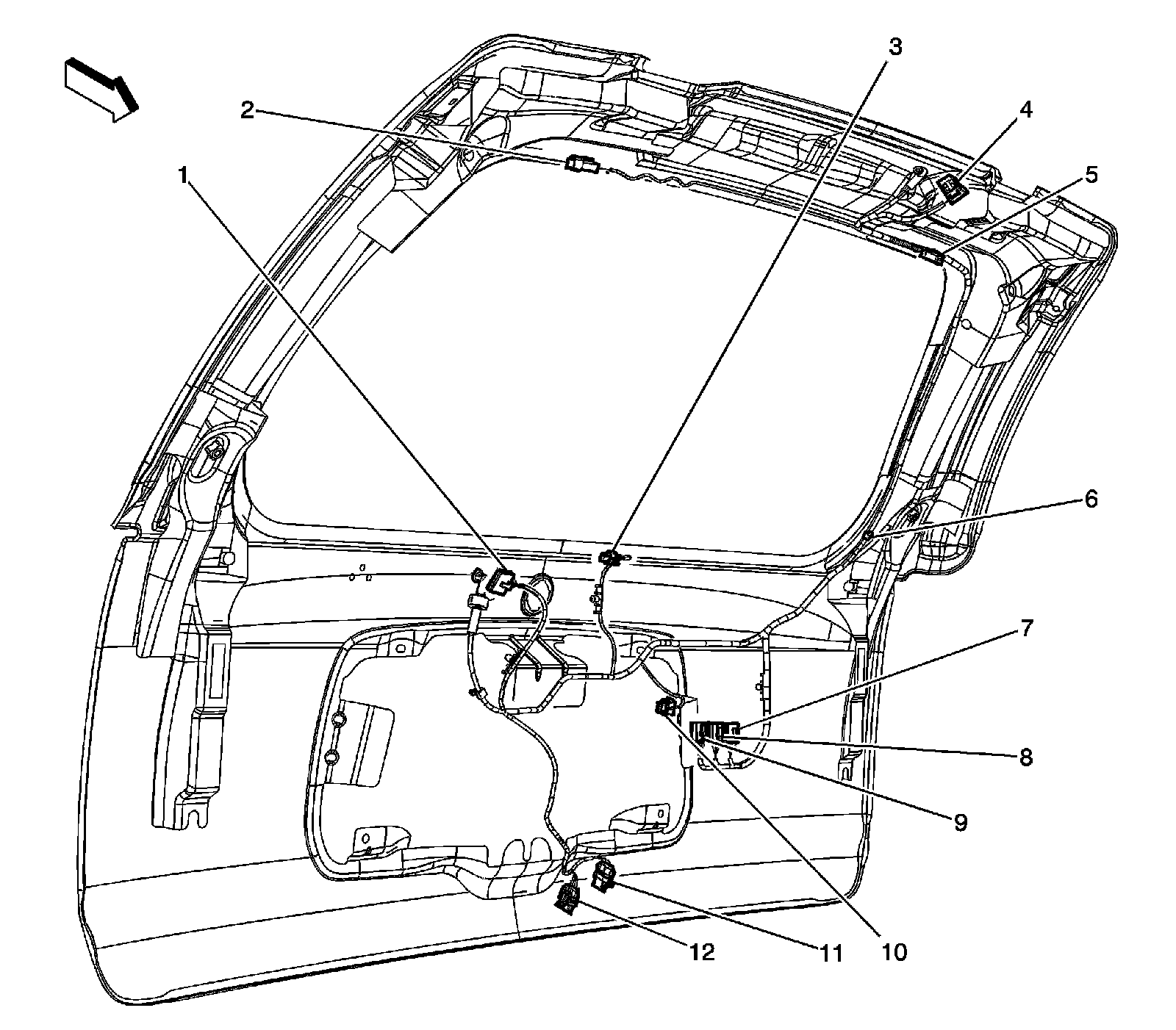 3
2
4
1
5
6
7
8
9
12
11
10