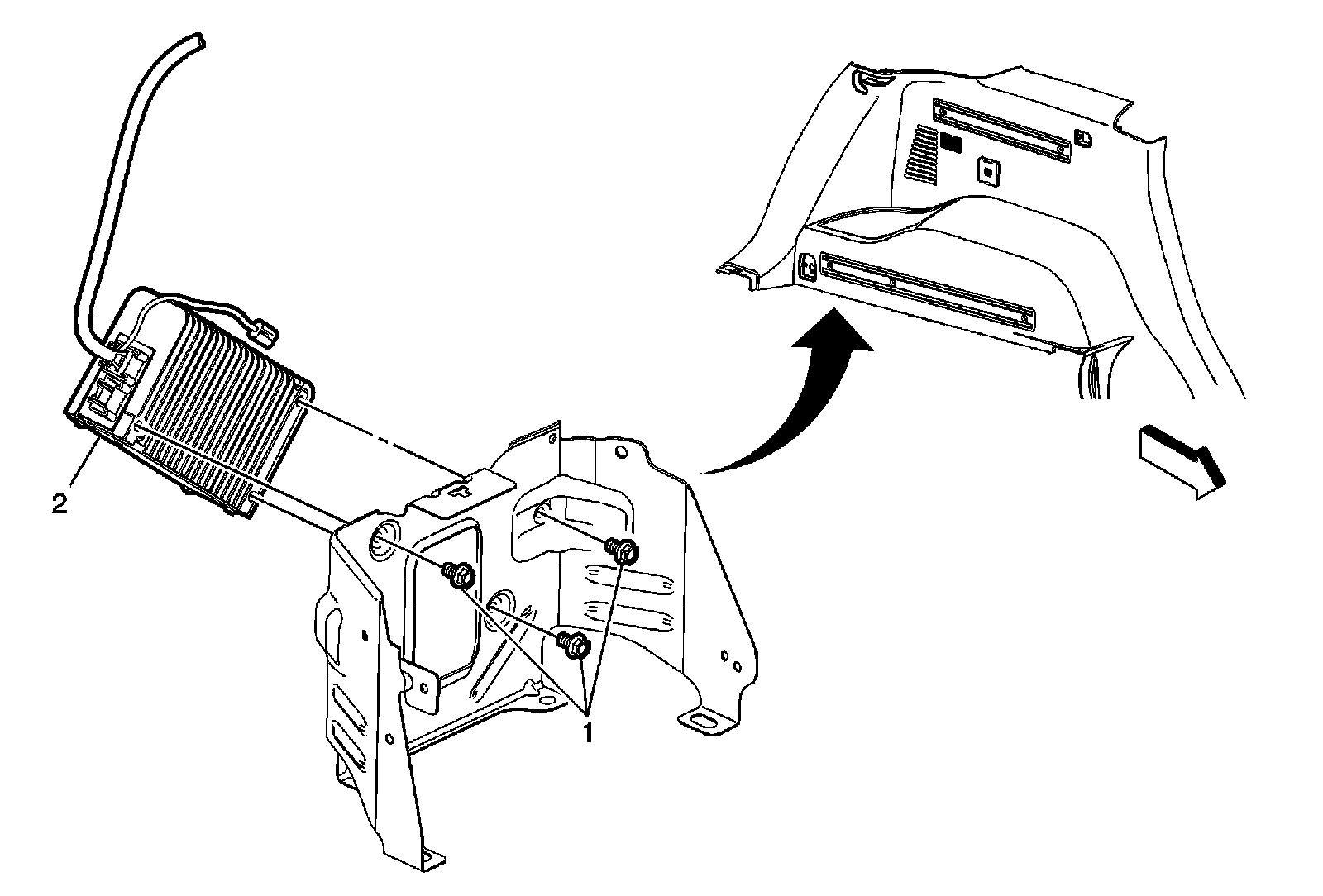 2

1