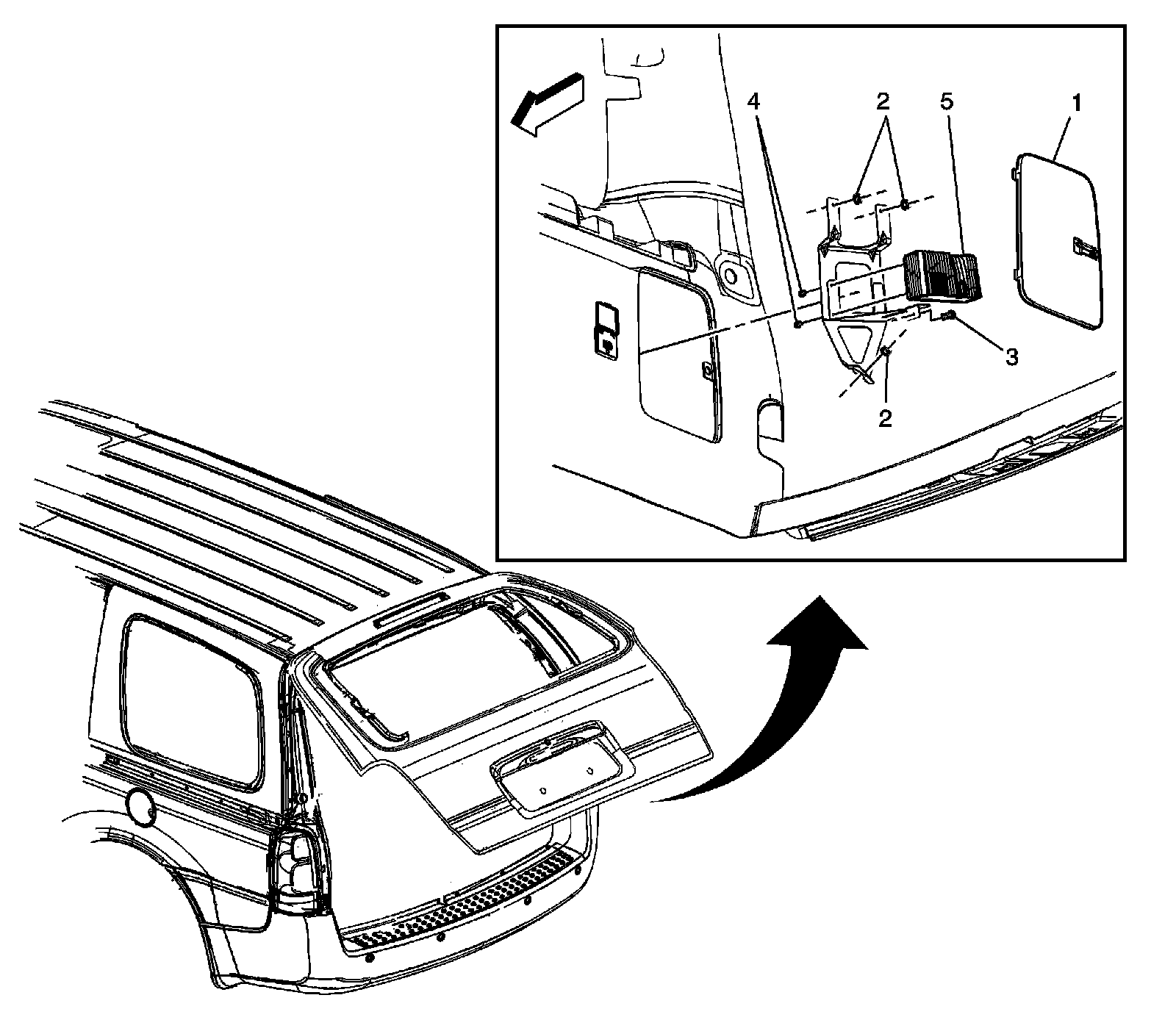 4
2
5
1
3
2