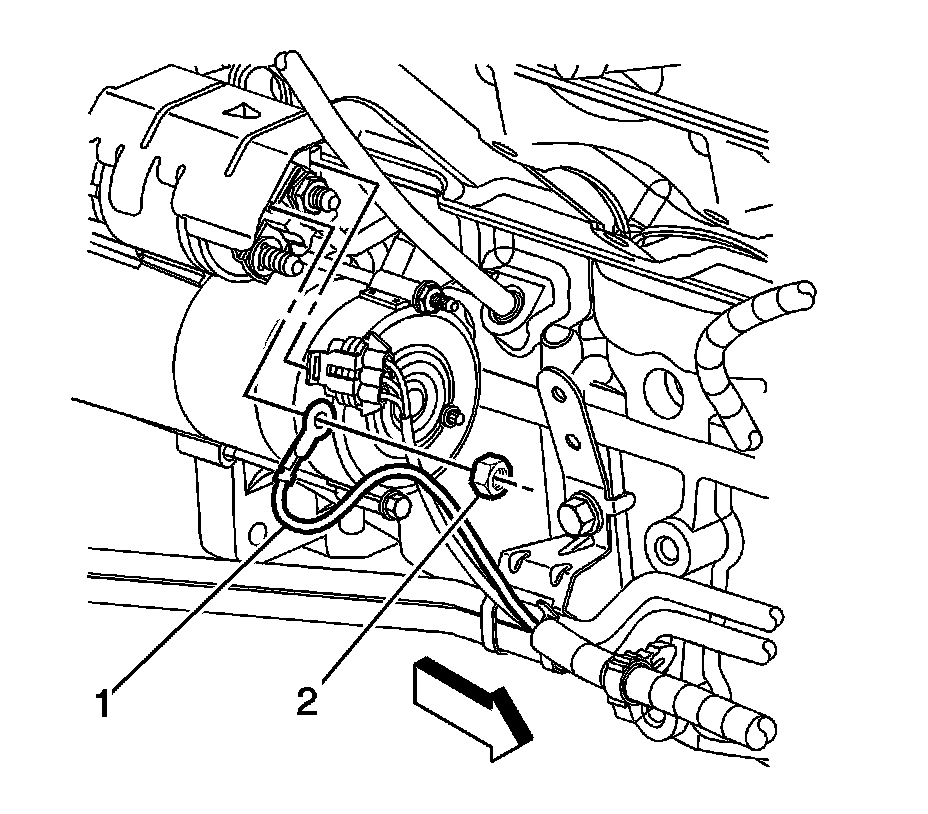 1
2