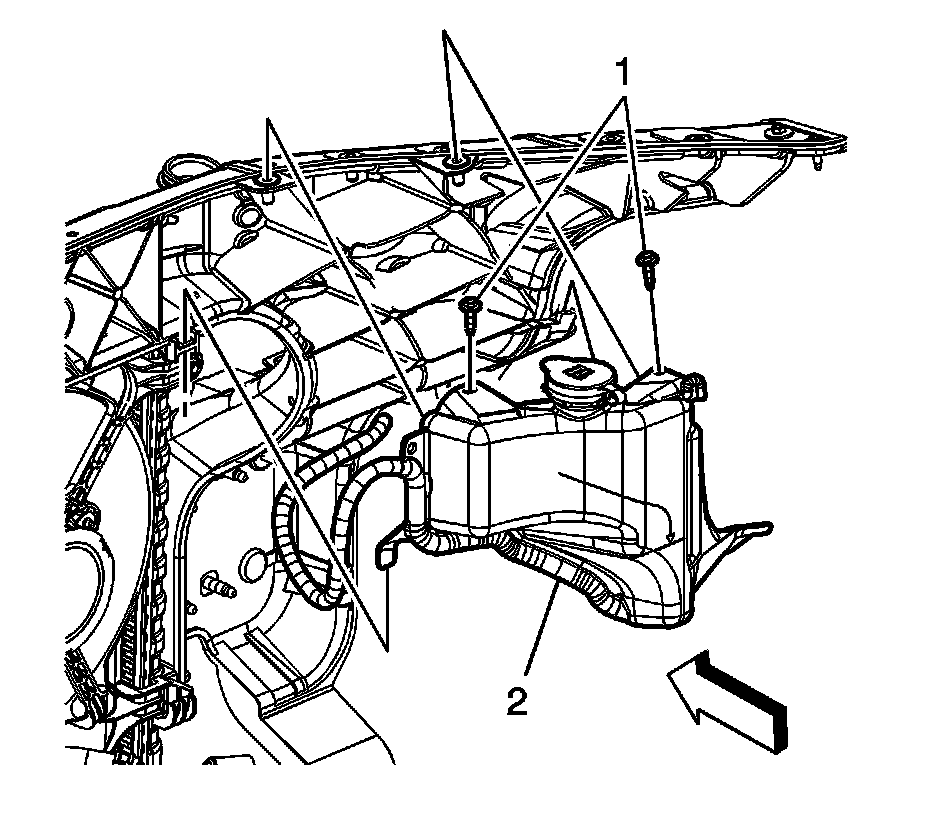 1

2