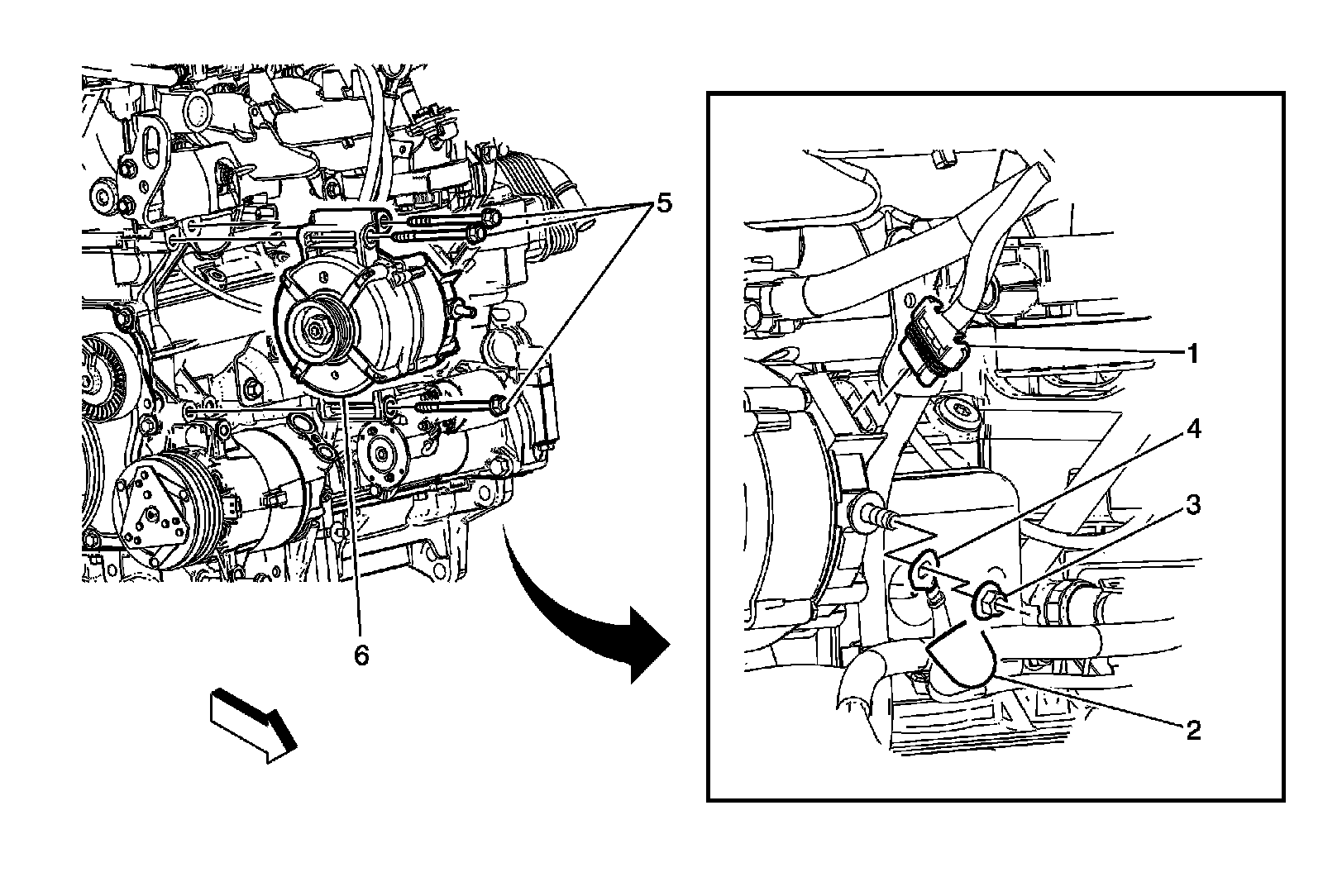 5
6
1
4
3
2