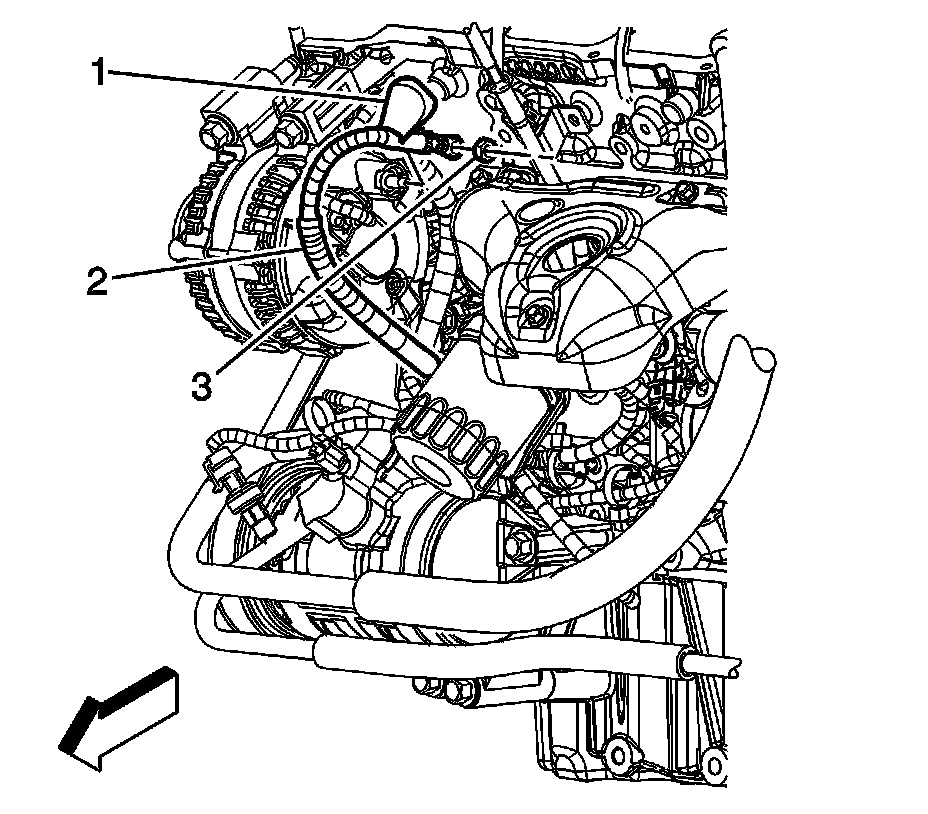 1
2
3