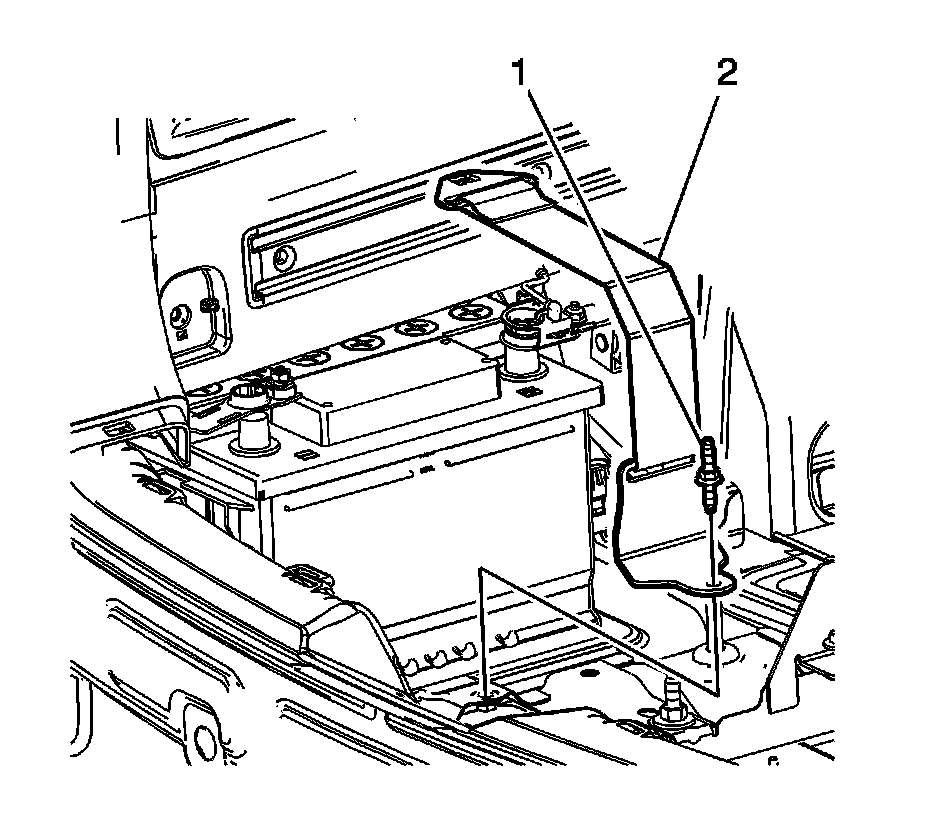 1
2