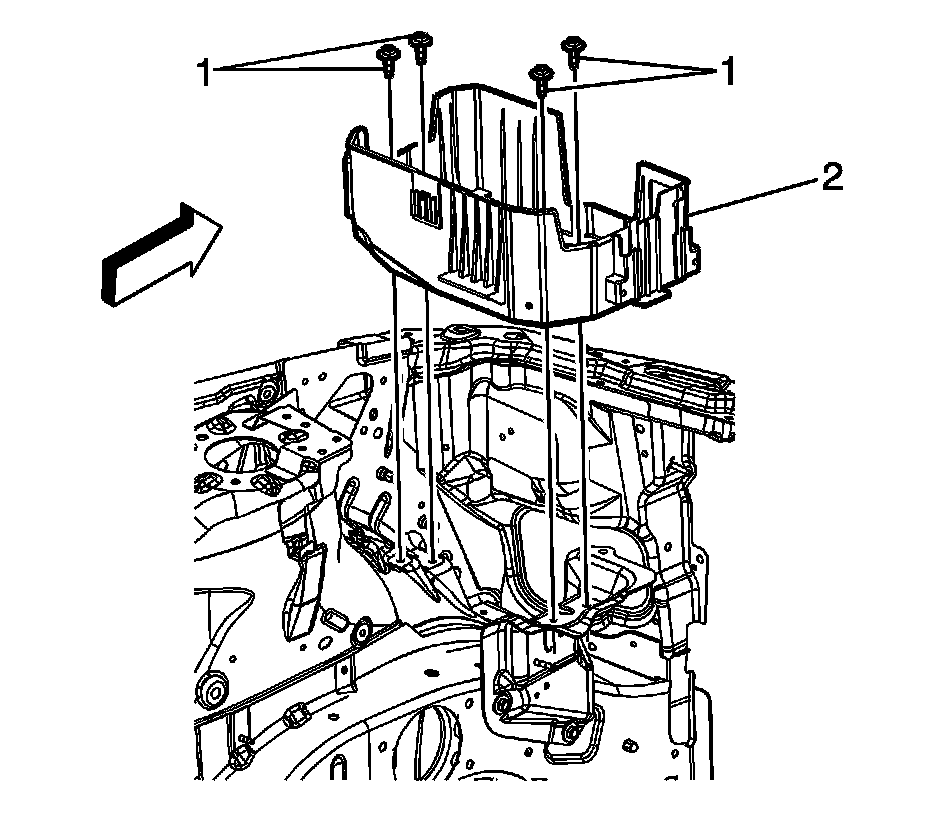 1
1
2