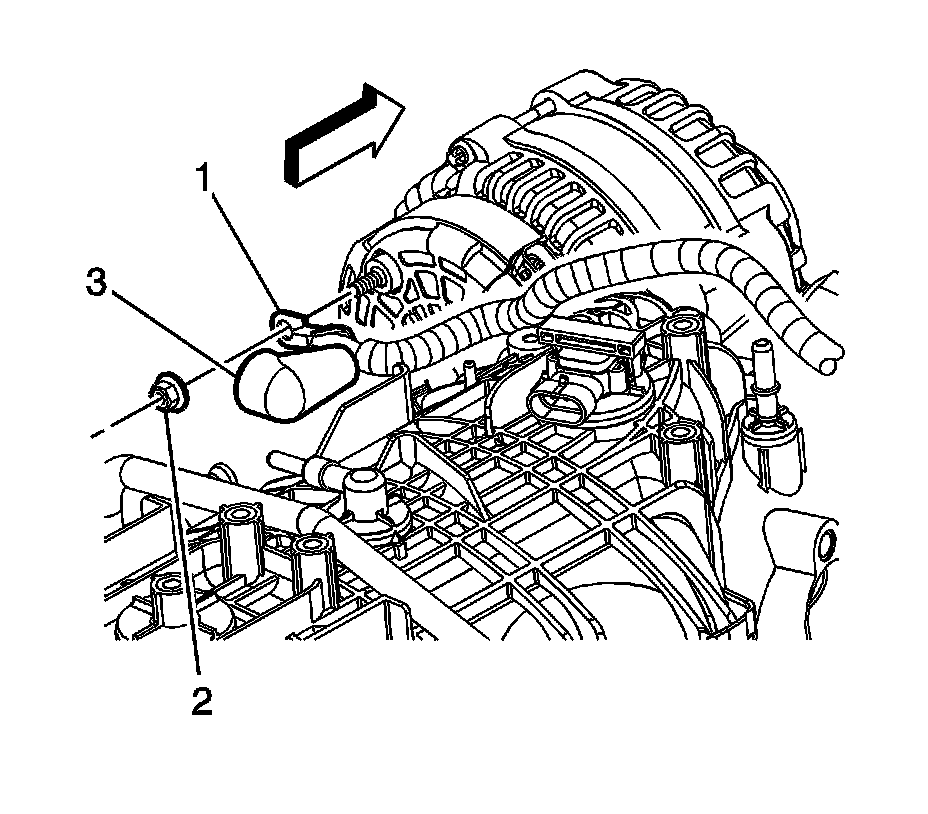 1
3
2