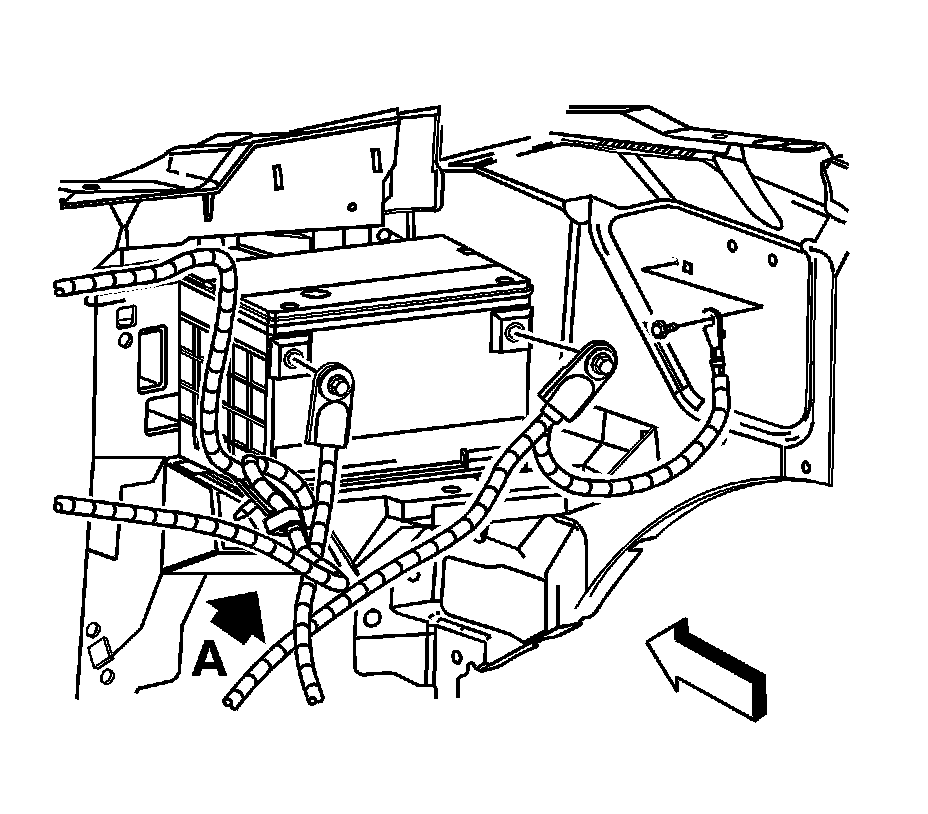 A