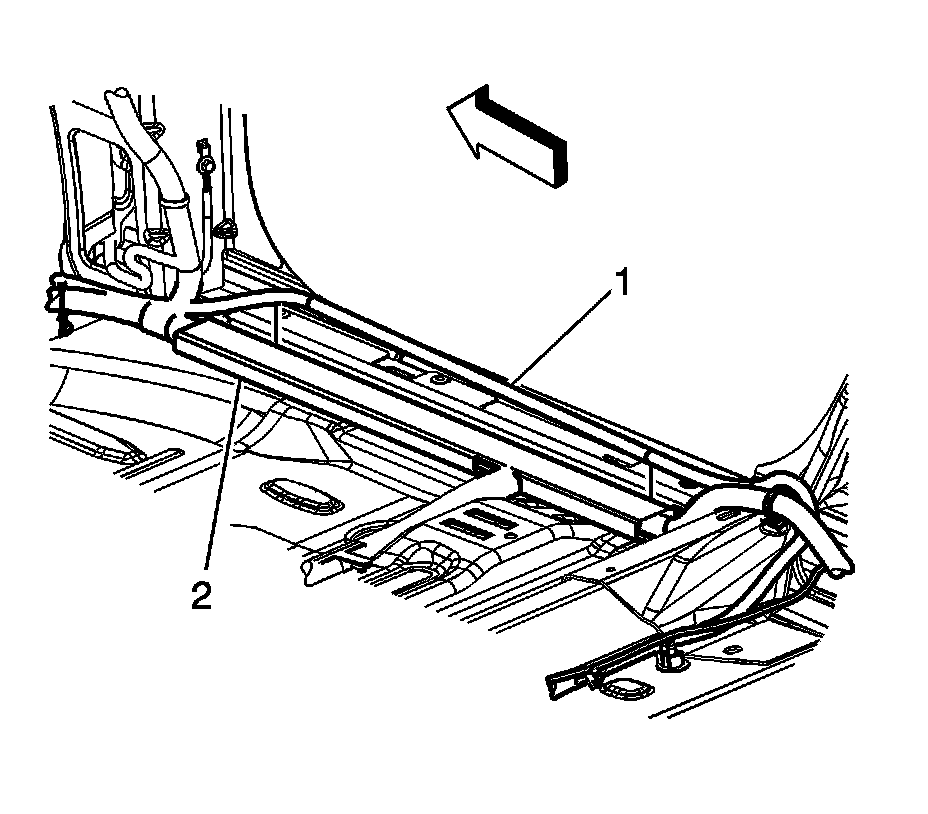 1
2